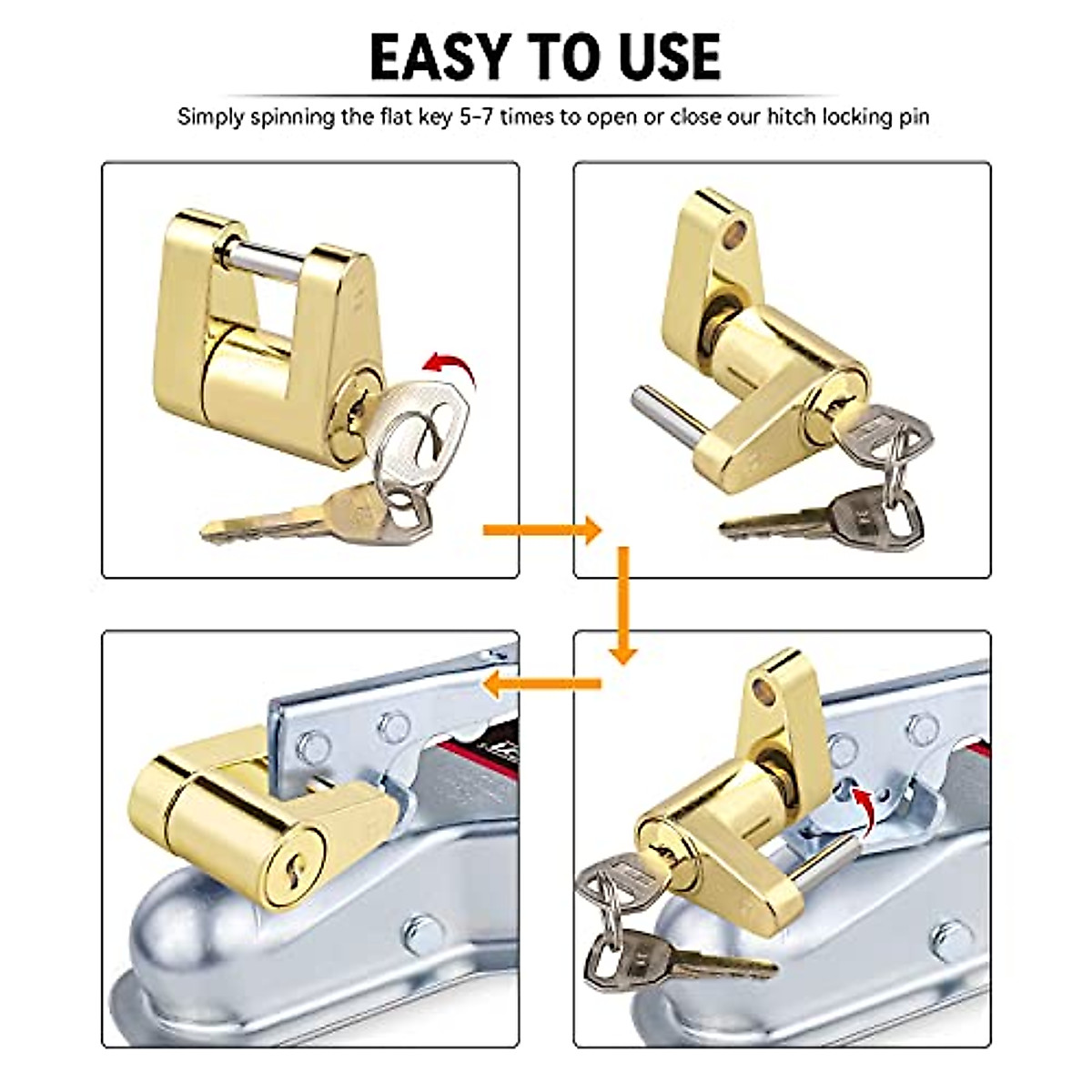 EASY TO USE

Simply spinning the flat key 5-7 times to open or close our hitch locking pin