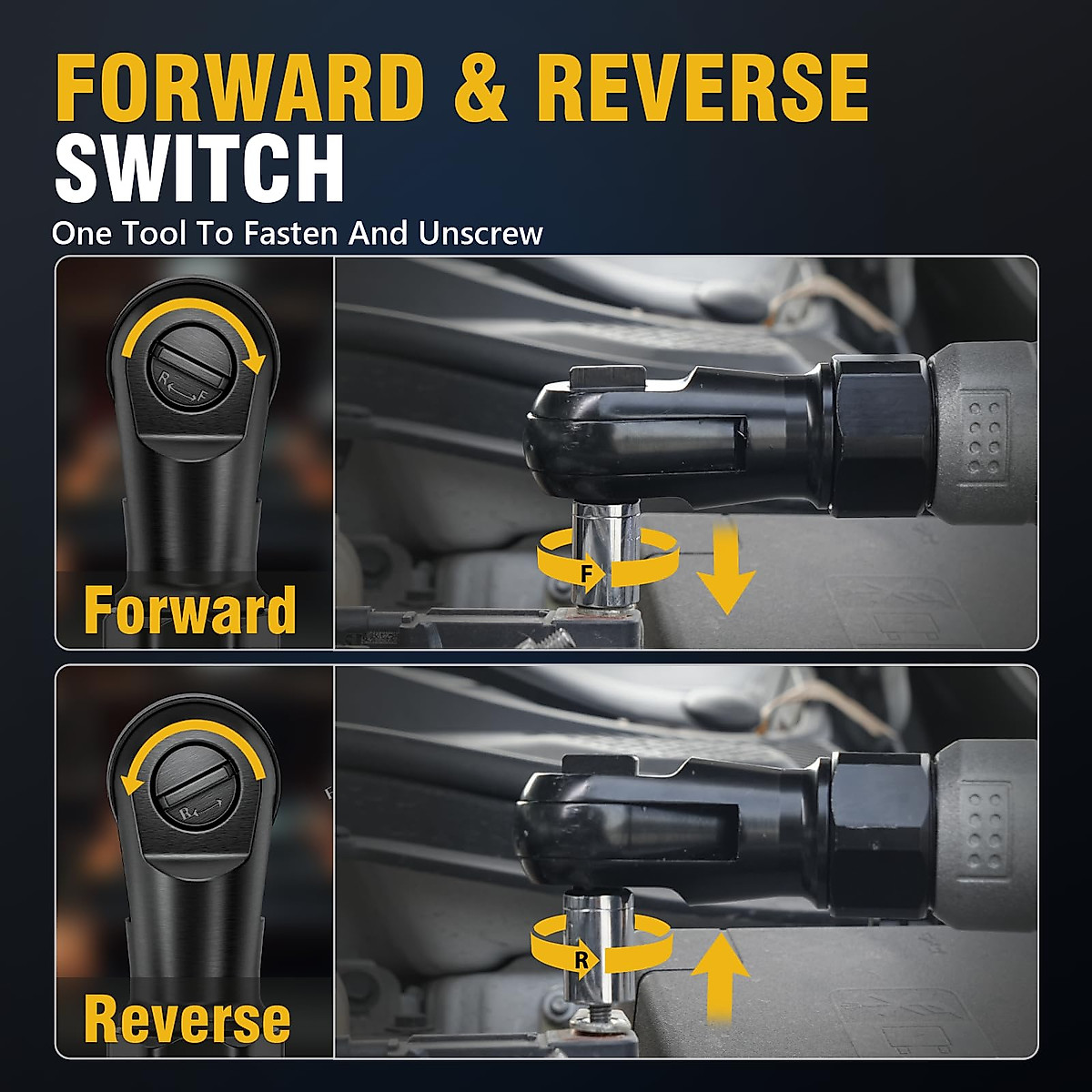 FORWARD & REVERSE SWITCH

One Tool To Fasten And Unscrew

R F

Forward

F

R

Reverse

R