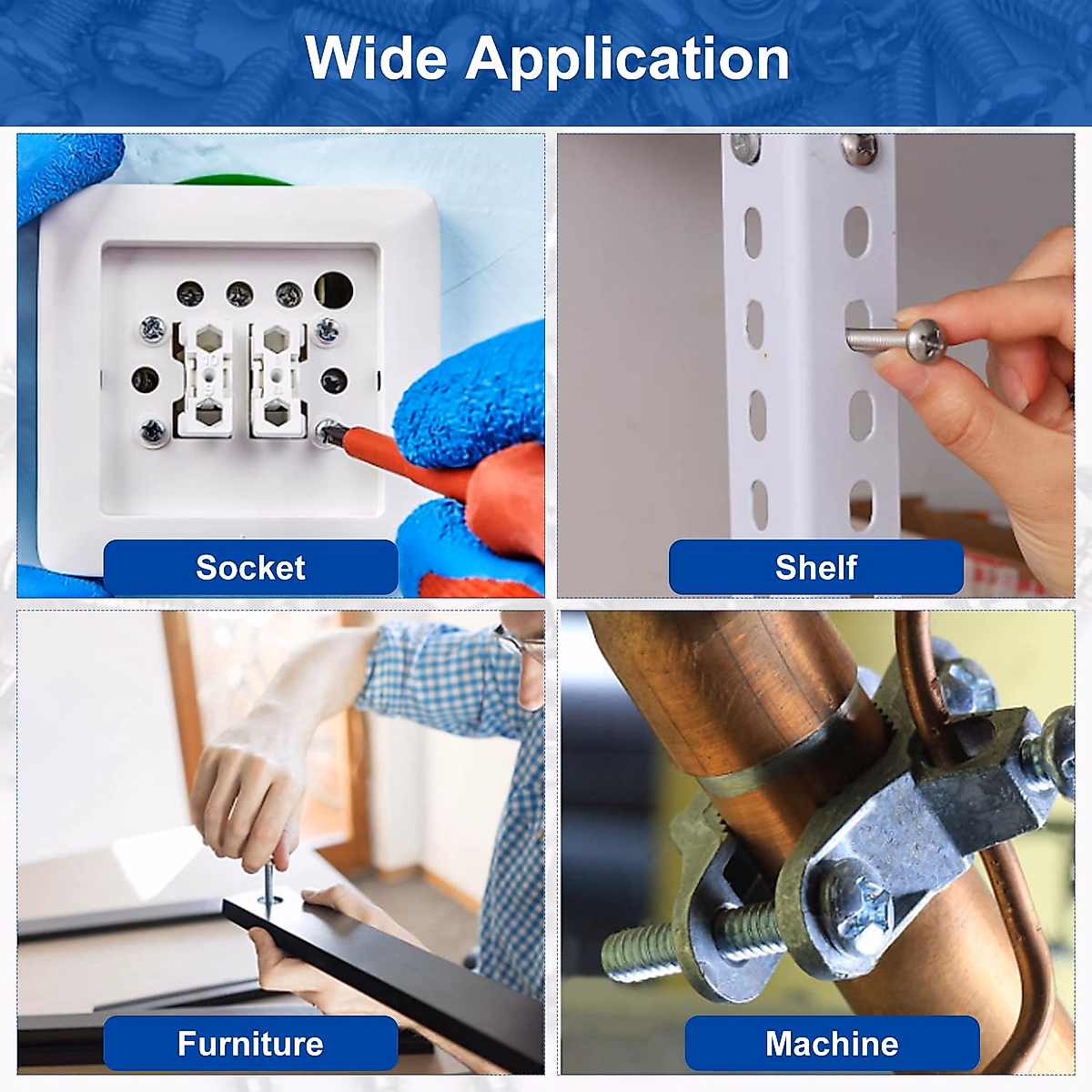 Wide Application

Socket

Shelf

Furniture

Machine