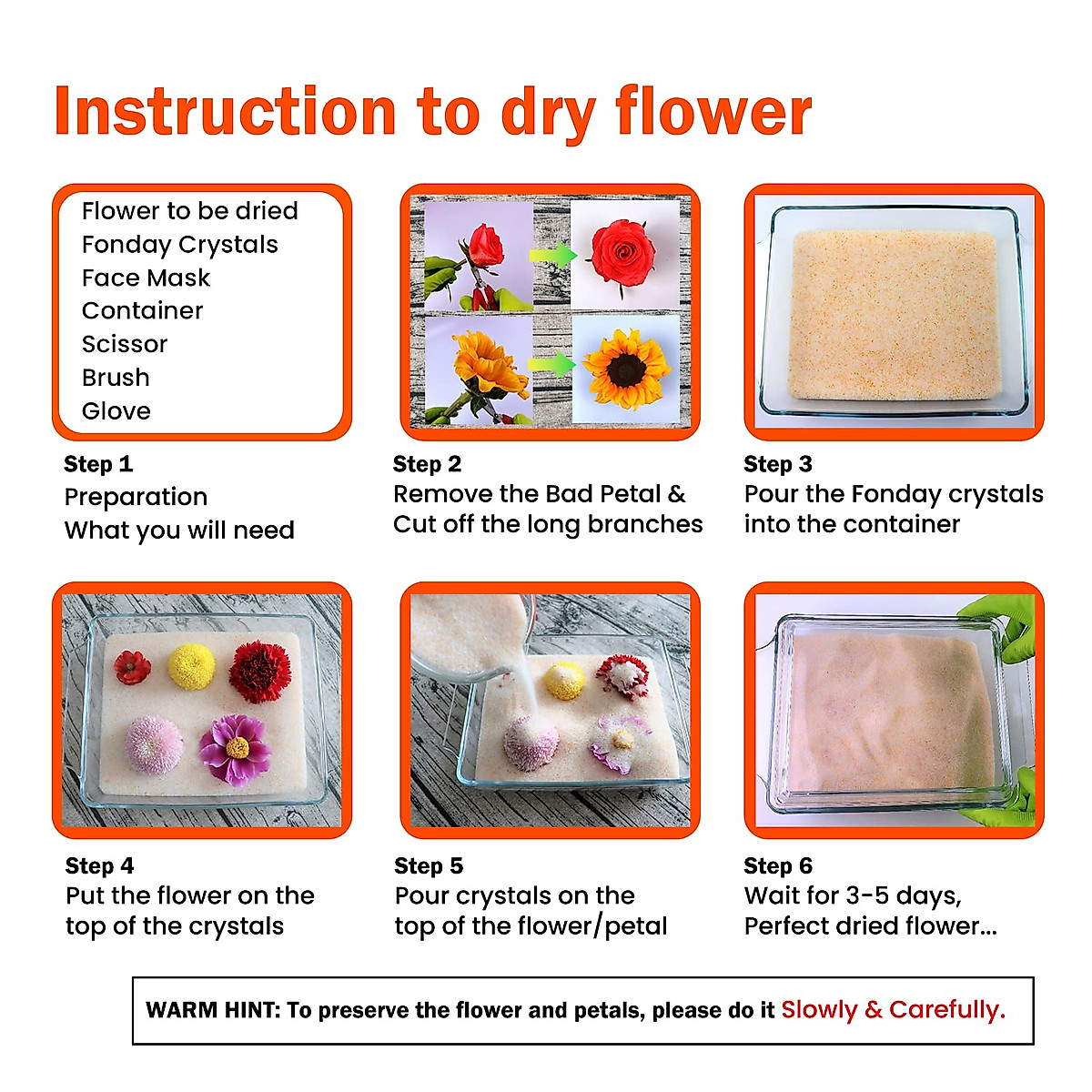 Instruction to dry flower

Flower to be dried
Fonday Crystals
Face Mask
Container
Scissor
Brush
Glove

Step 1
Preparation
What you will need

Step 2
Remove the Bad Petal & Cut off the long branches

Step 3
Pour the Fonday crystals into the container

Step 4
Put the flower on the top of the crystals

Step 5
Pour crystals on the top of the flower/petal

Step 6
Wait for 3-5 days, Perfect dried flower...

WARM HINT: To preserve the flower and petals, please do it Slowly & Carefully.