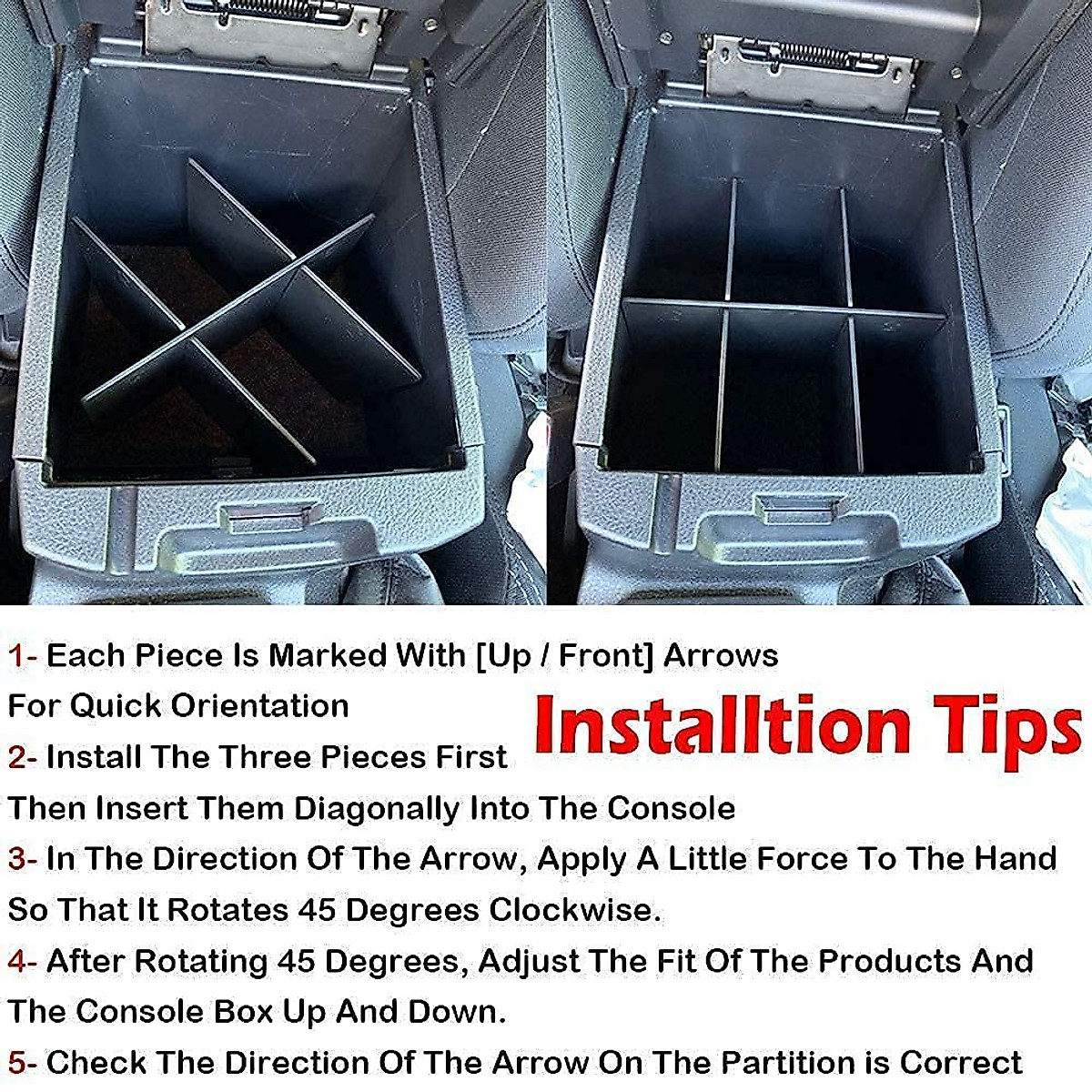 Installtion Tips

1- Each Piece Is Marked With [Up / Front] Arrows For Quick Orientation

2- Install The Three Pieces First Then Insert Them Diagonally Into The Console

3- In The Direction Of The Arrow, Apply A Little Force To The Hand So That It Rotates 45 Degrees Clockwise.

4- After Rotating 45 Degrees, Adjust The Fit Of The Products And The Console Box Up And Down.

5- Check The Direction Of The Arrow On The Partition is Correct