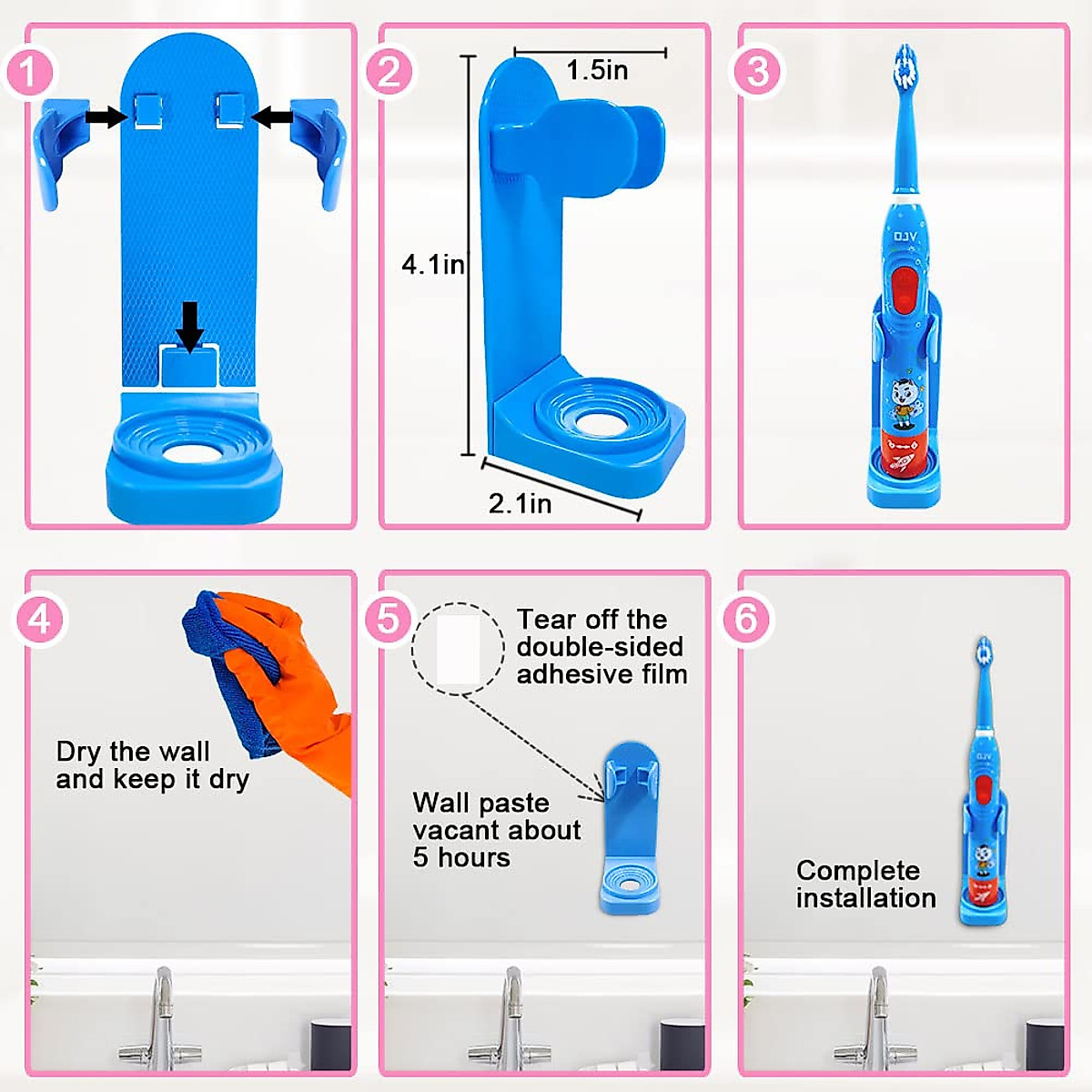 1

2

1.5in

4.1in

2.1in

3

DJV

4

Dry the wall and keep it dry

5

Tear off the double-sided adhesive film

Wall paste vacant about 5 hours

6

DJV

Complete installation