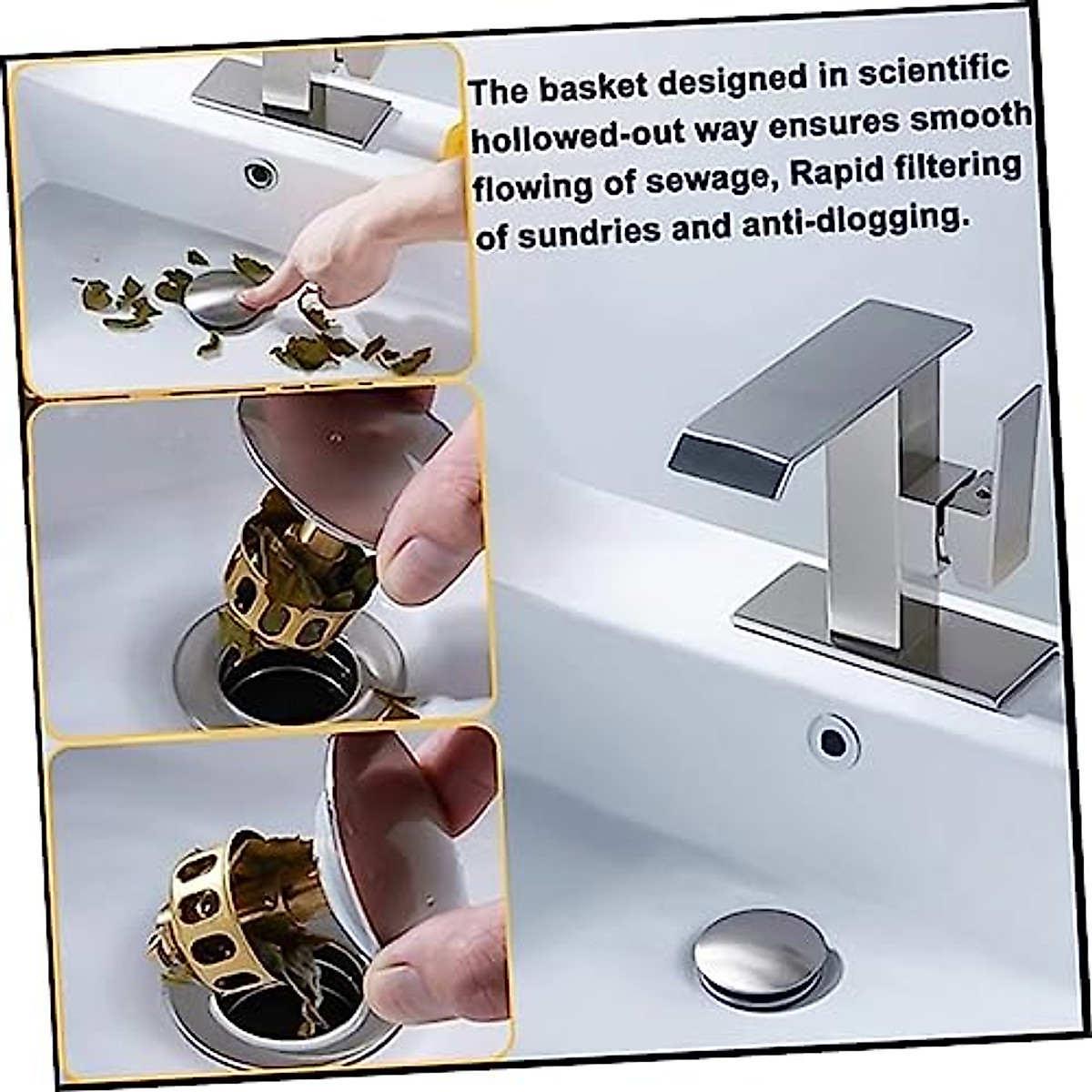 The basket designed in scientific hollowed-out way ensures smooth flowing of sewage, Rapid filtering of sundries and anti-dlogging.