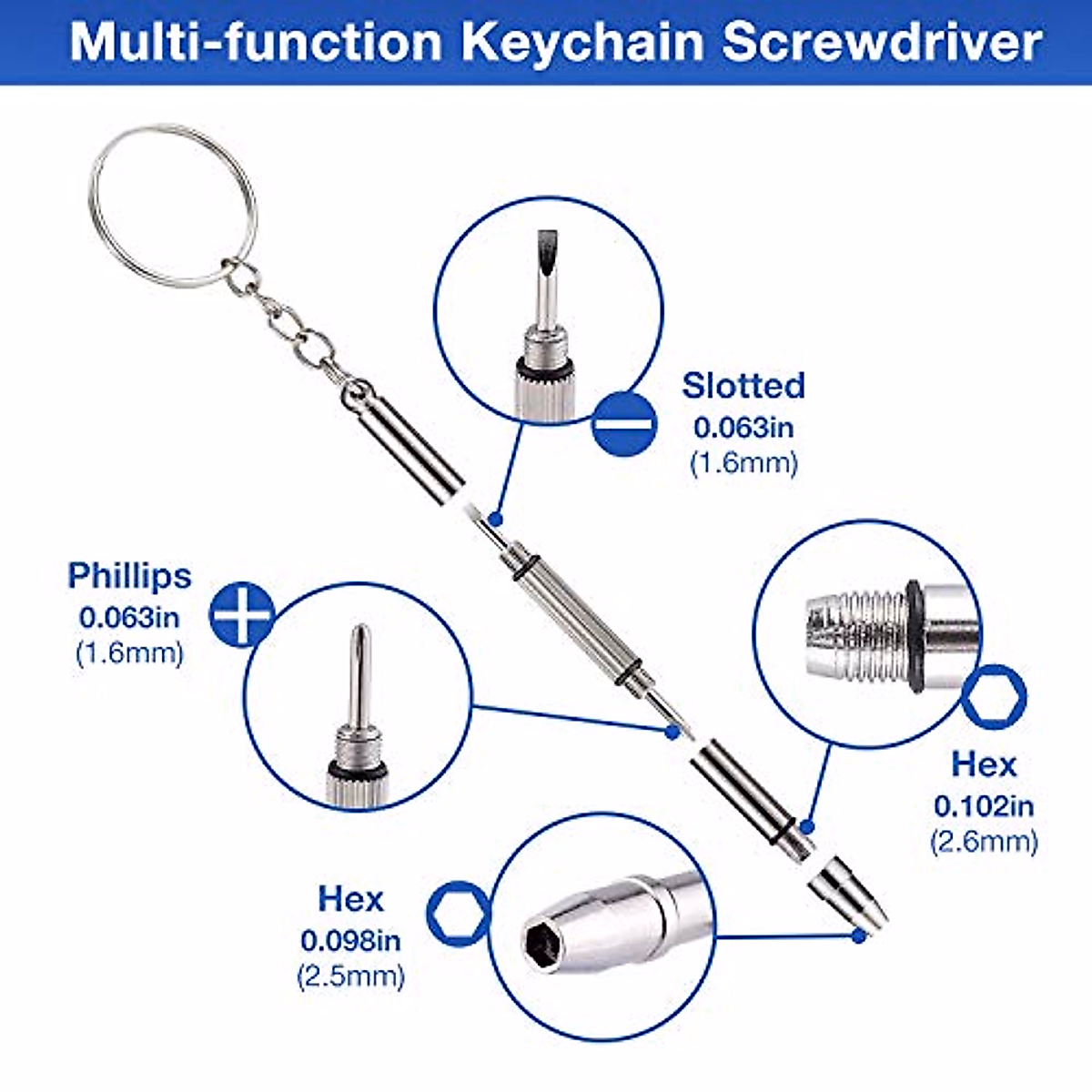 Multi-function Keychain Screwdriver

Slotted
0.063in
(1.6mm)

Phillips
0.063in
(1.6mm)

Hex
0.102in
(2.6mm)

Hex
0.098in
(2.5mm)