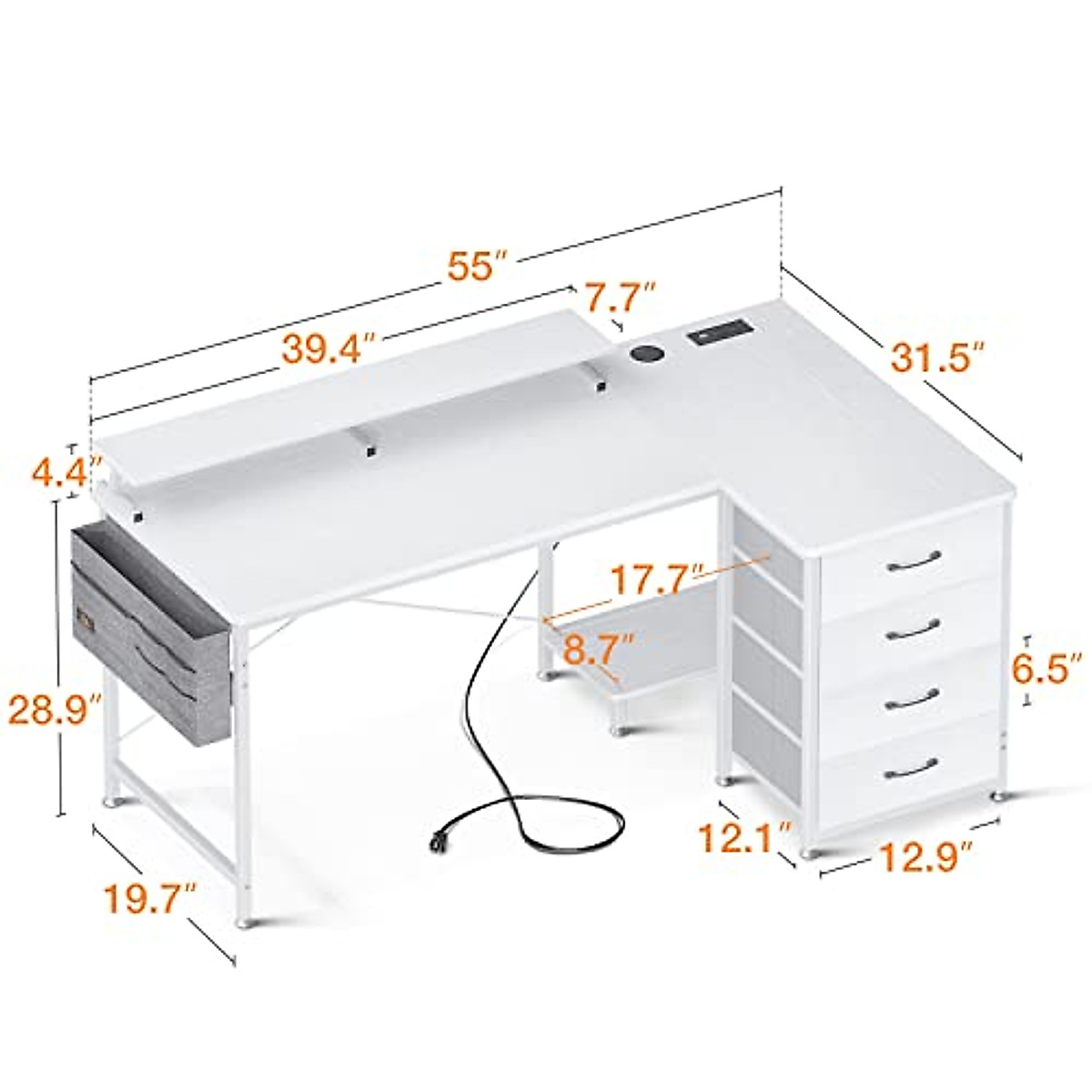 55″
7.7″
39.4″
31.5″
4.4″
17.7″
8.7″
6.5″
28.9″
12.1″
12.9″
19.7″