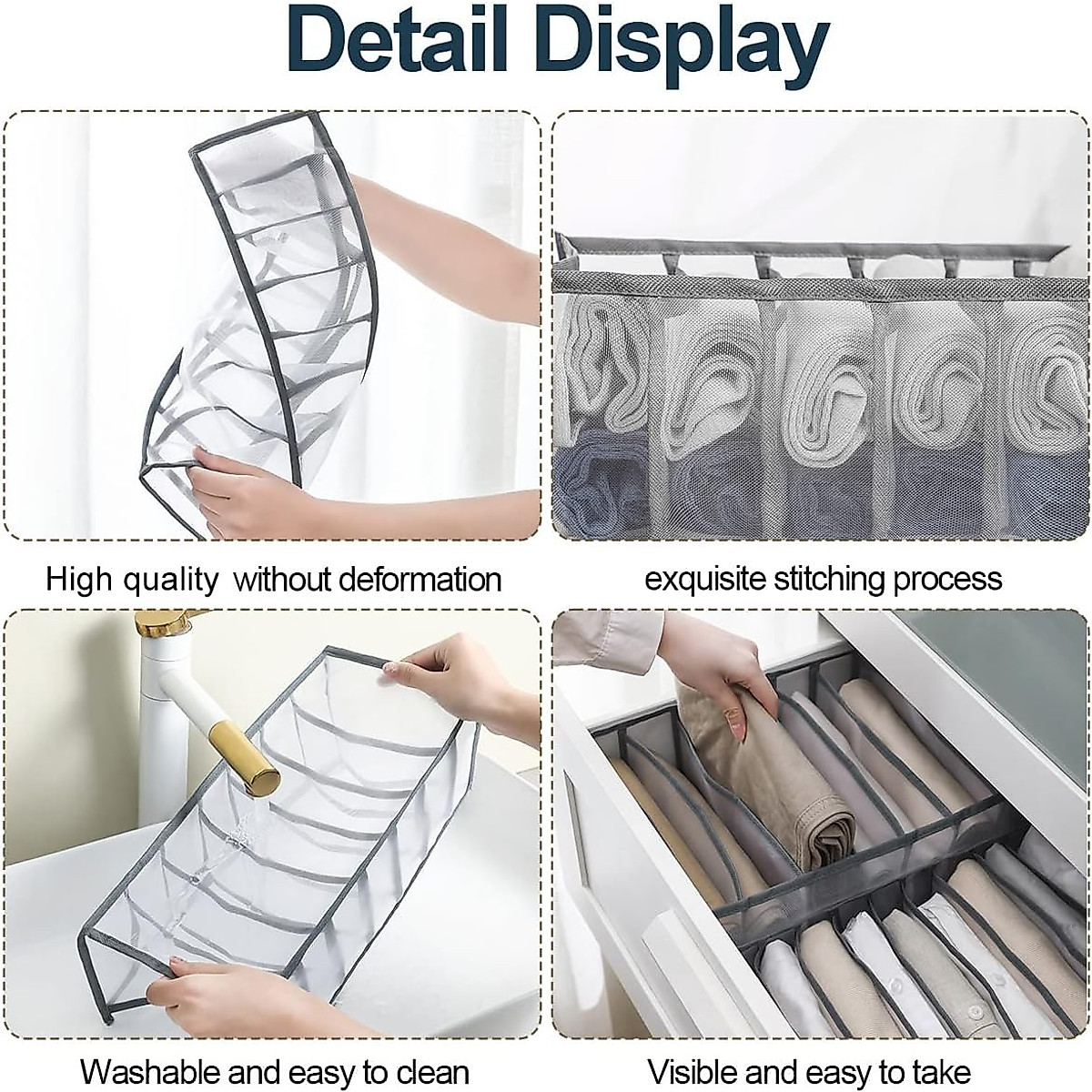 Detail Display

High quality without deformation

exquisite stitching process

Washable and easy to clean

Visible and easy to take