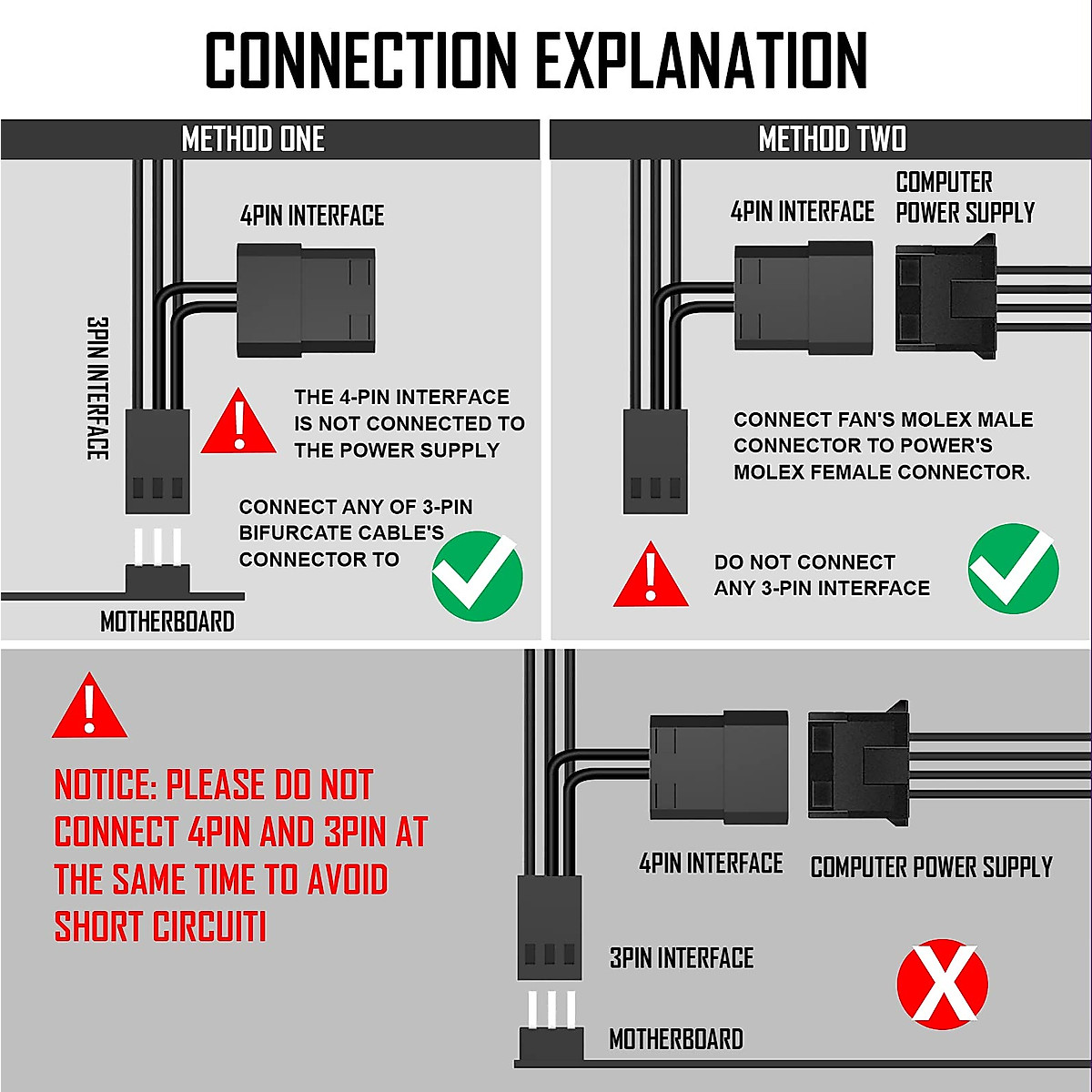 CONNECTION EXPLANATION

METHOD ONE

4PIN INTERFACE

3PIN INTERFACE

THE 4-PIN INTERFACE IS NOT CONNECTED TO THE POWER SUPPLY

CONNECT ANY OF 3-PIN BIFURCATE CABLE'S CONNECTOR TO

MOTHERBOARD

METHOD TWO

4PIN INTERFACE

COMPUTER POWER SUPPLY

CONNECT FAN'S MOLEX MALE CONNECTOR TO POWER'S MOLEX FEMALE CONNECTOR.

DO NOT CONNECT ANY 3-PIN INTERFACE

NOTICE: PLEASE DO NOT CONNECT 4PIN AND 3PIN AT THE SAME TIME TO AVOID SHORT CIRCUITI

4PIN INTERFACE

COMPUTER POWER SUPPLY

3PIN INTERFACE

MOTHERBOARD