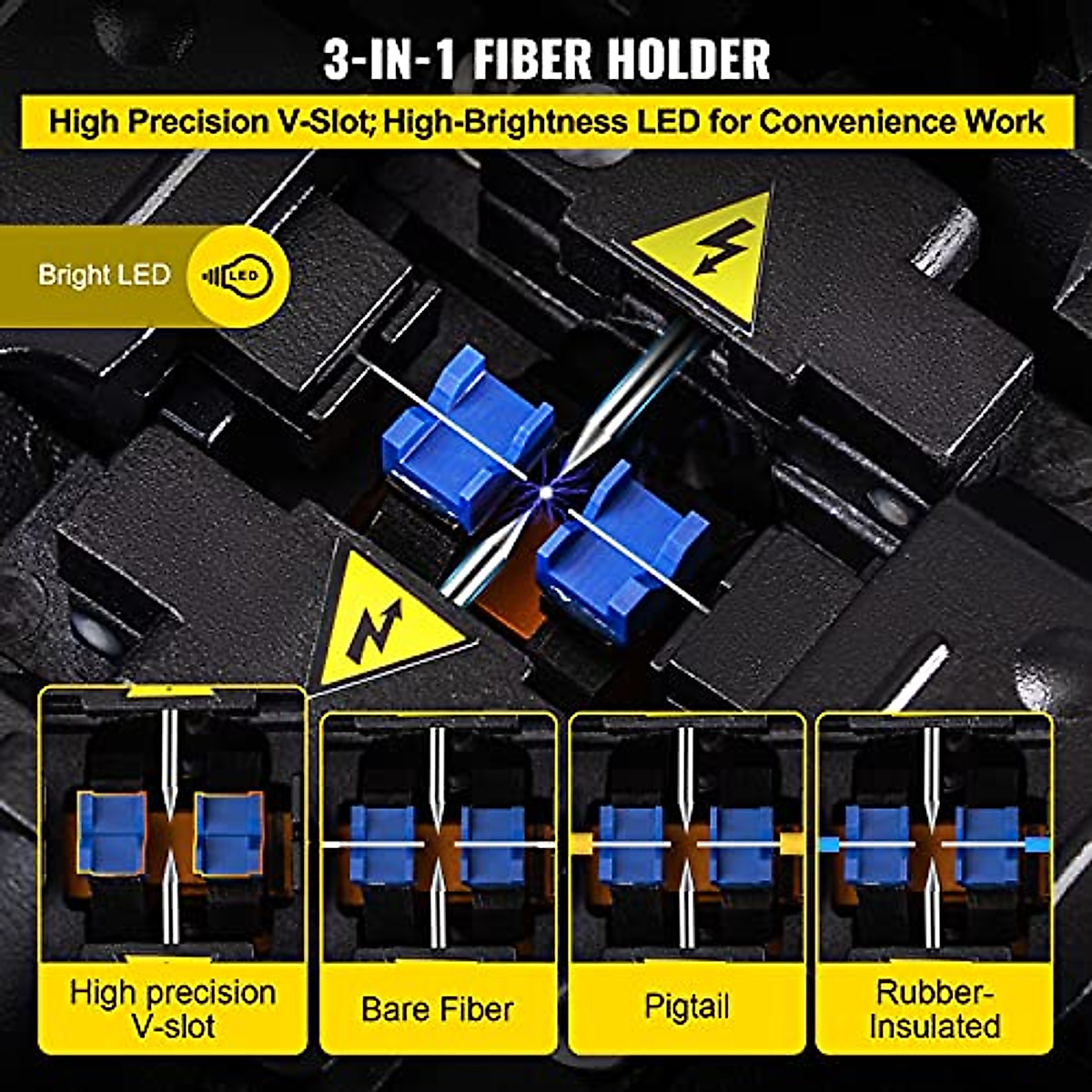 3-IN-1 FIBER HOLDER

High Precision V-Slot; High-Brightness LED for Convenience Work

Bright LED

LED

High precision V-slot

Bare Fiber

Pigtail

Rubber-Insulated