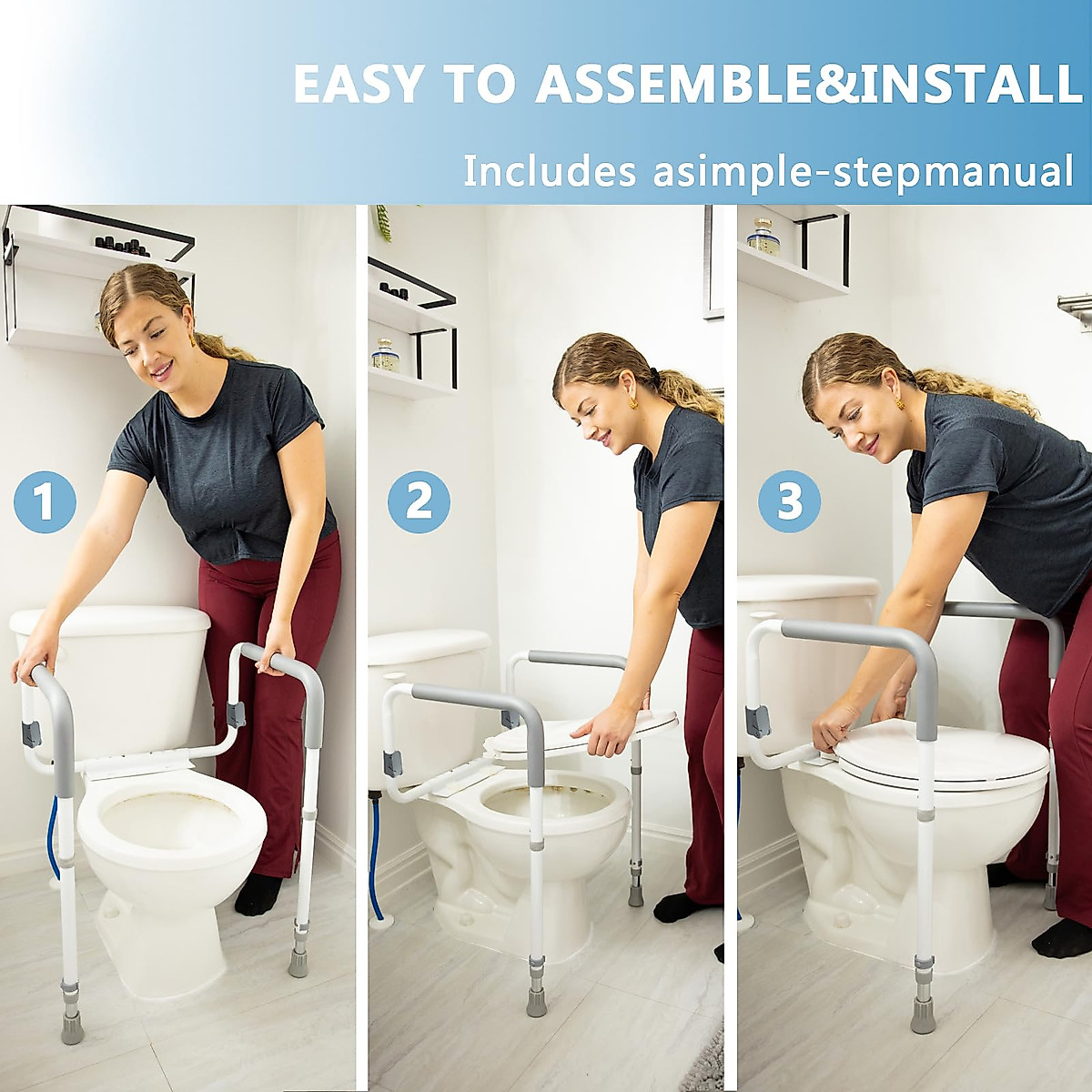 EASY TO ASSEMBLE&INSTALL

Includes asimple-stepmanual

1

2

3