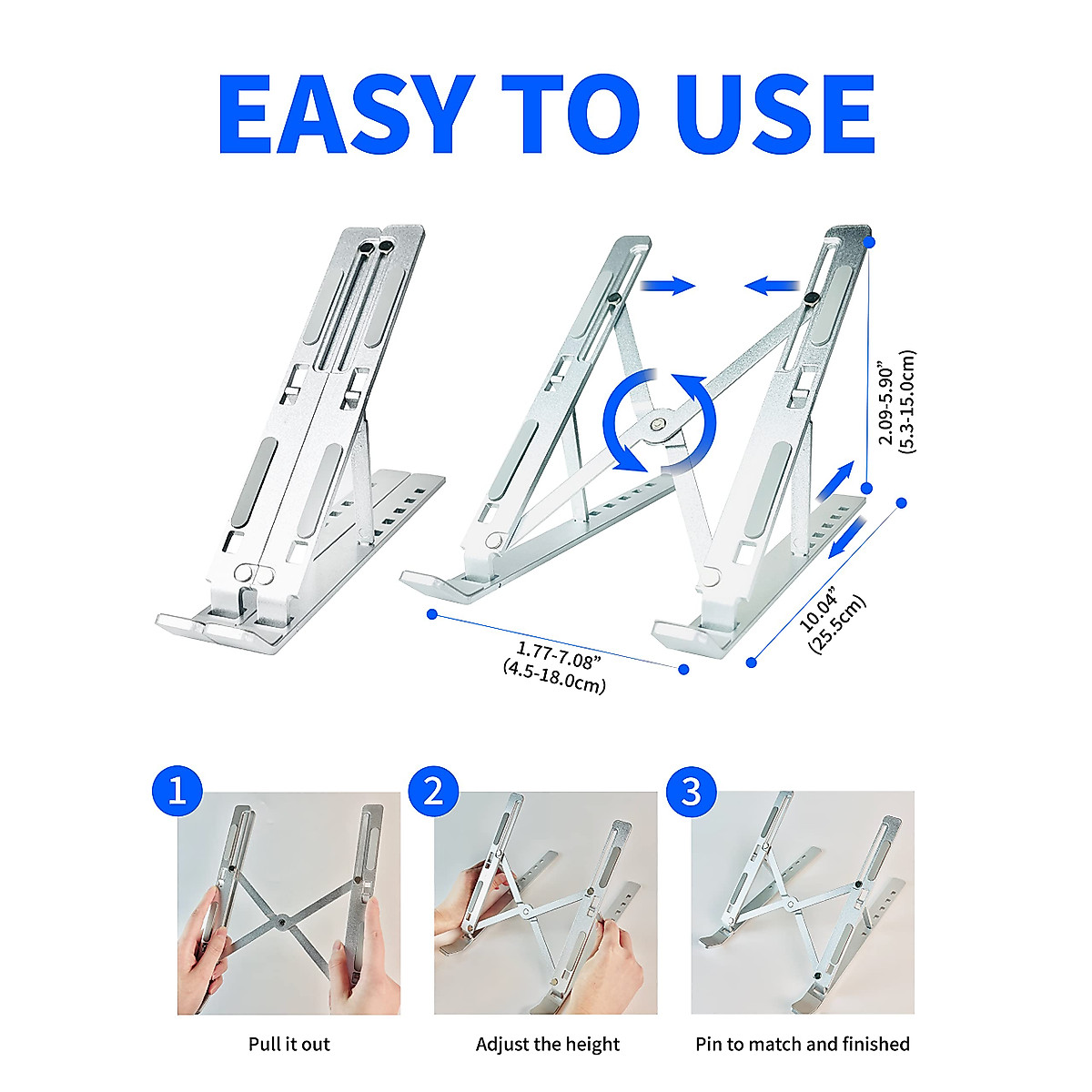 EASY TO USE

2.09-5.90"
(5.3-15.0cm)

1.77-7.08"
(4.5-18.0cm)

10.04"
(25.5cm)

1

2

3

Pull it out

Adjust the height

Pin to match and finished