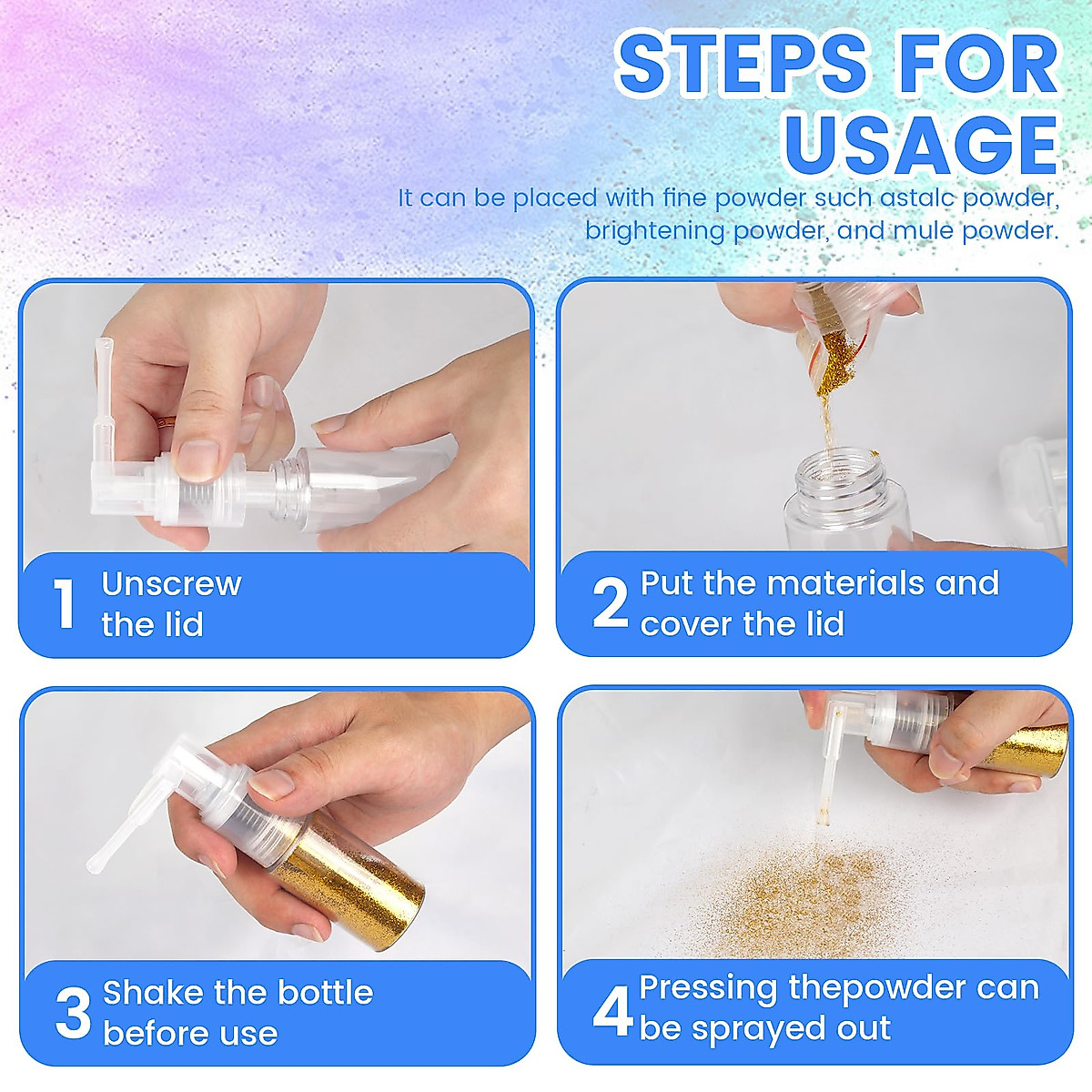 STEPS FOR USAGE

It can be placed with fine powder such astalc powder, brightening powder, and mule powder.

1 Unscrew the lid

2 Put the materials and cover the lid

3 Shake the bottle before use

4 Pressing thepowder can be sprayed out