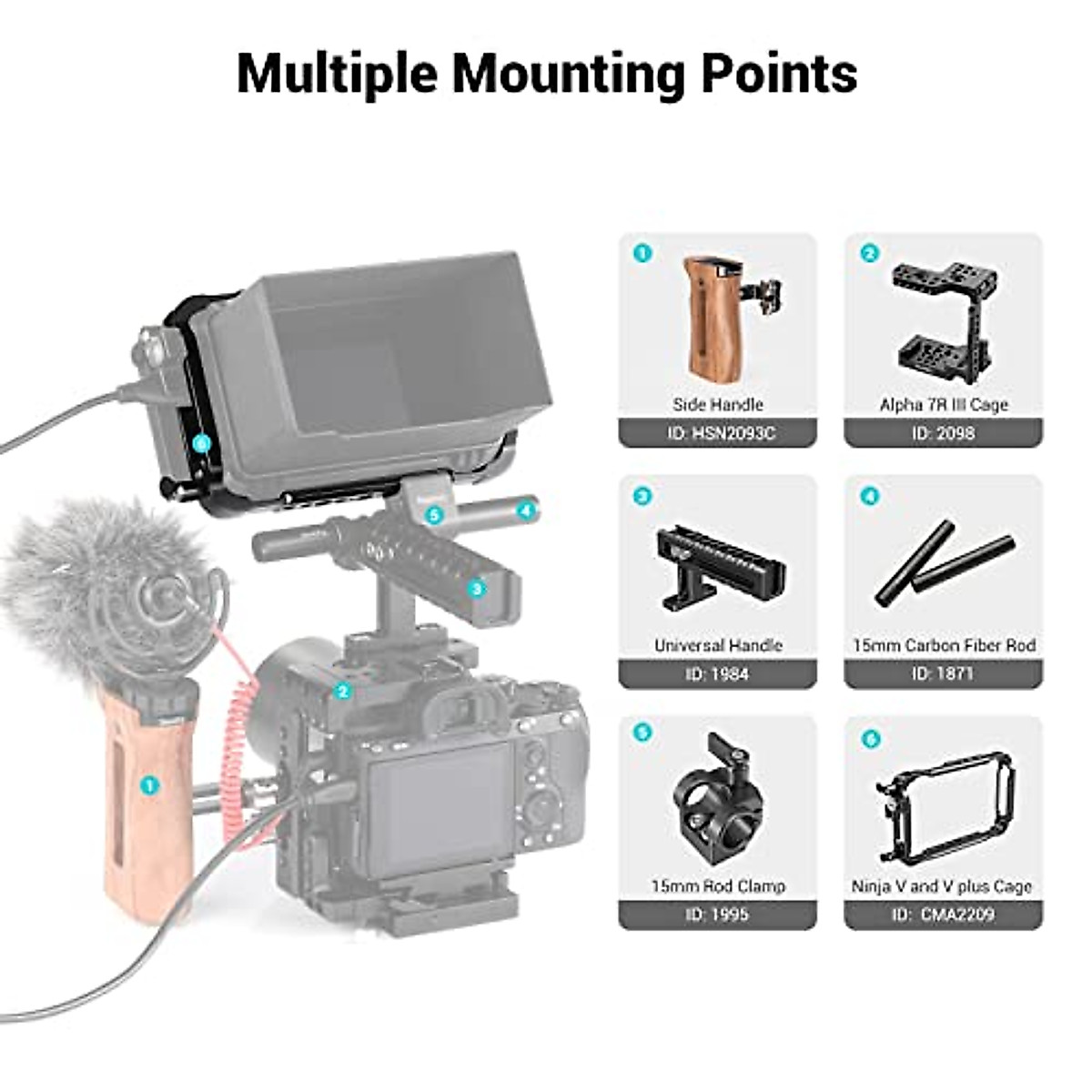 Multiple Mounting Points

6
5
4
3
2
1

1
Side Handle
ID: HSN2093C

2
Alpha 7R III Cage
ID: 2098

3
Universal Handle
ID: 1984

4
15mm Carbon Fiber Rod
ID: 1871

5
15mm Rod Clamp
ID: 1995

6
Ninja V and V plus Cage
ID: CMA2209