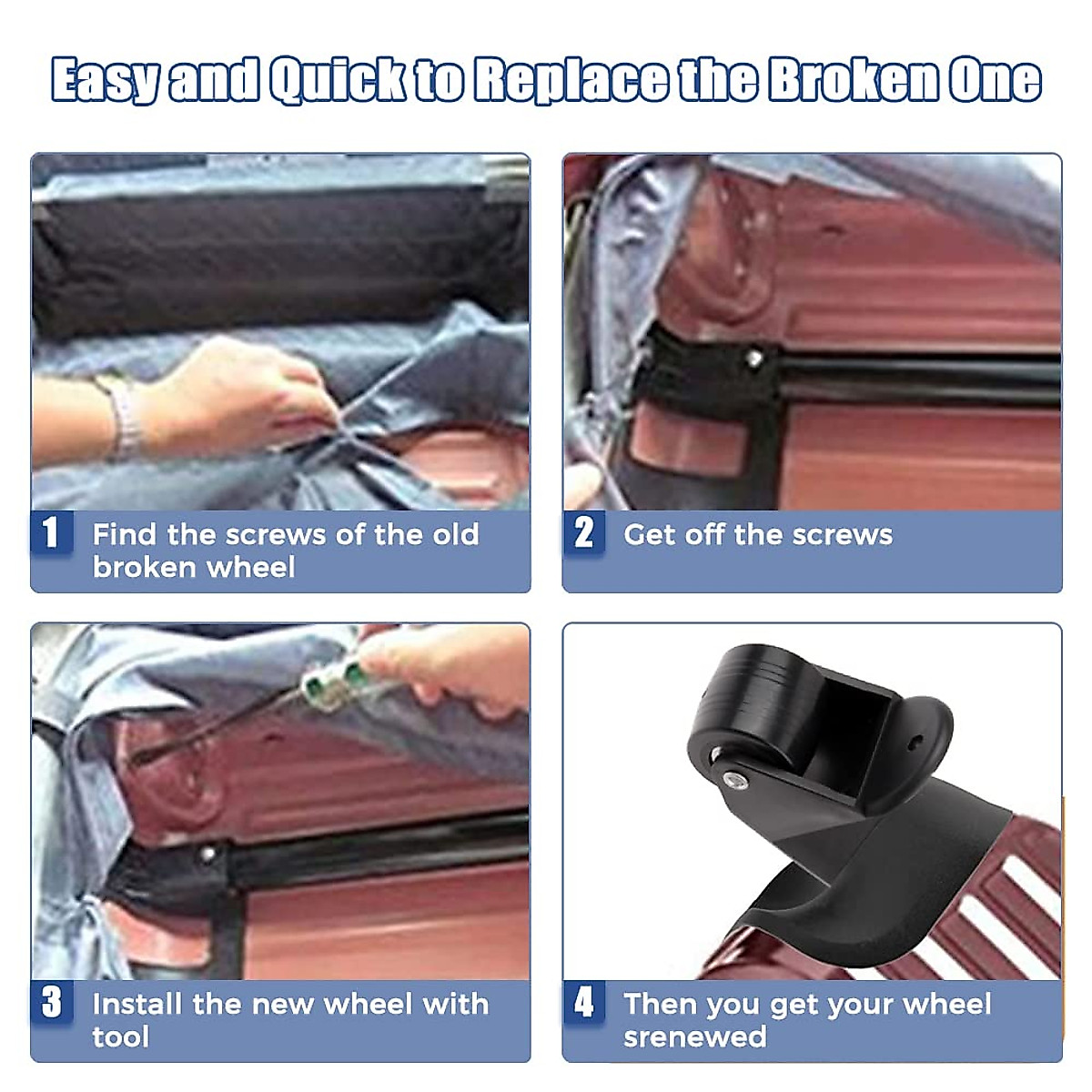 Easy and Quick to Replace the Broken One

1 Find the screws of the old broken wheel

2 Get off the screws

3 Install the new wheel with tool

4 Then you get your wheel srenewed