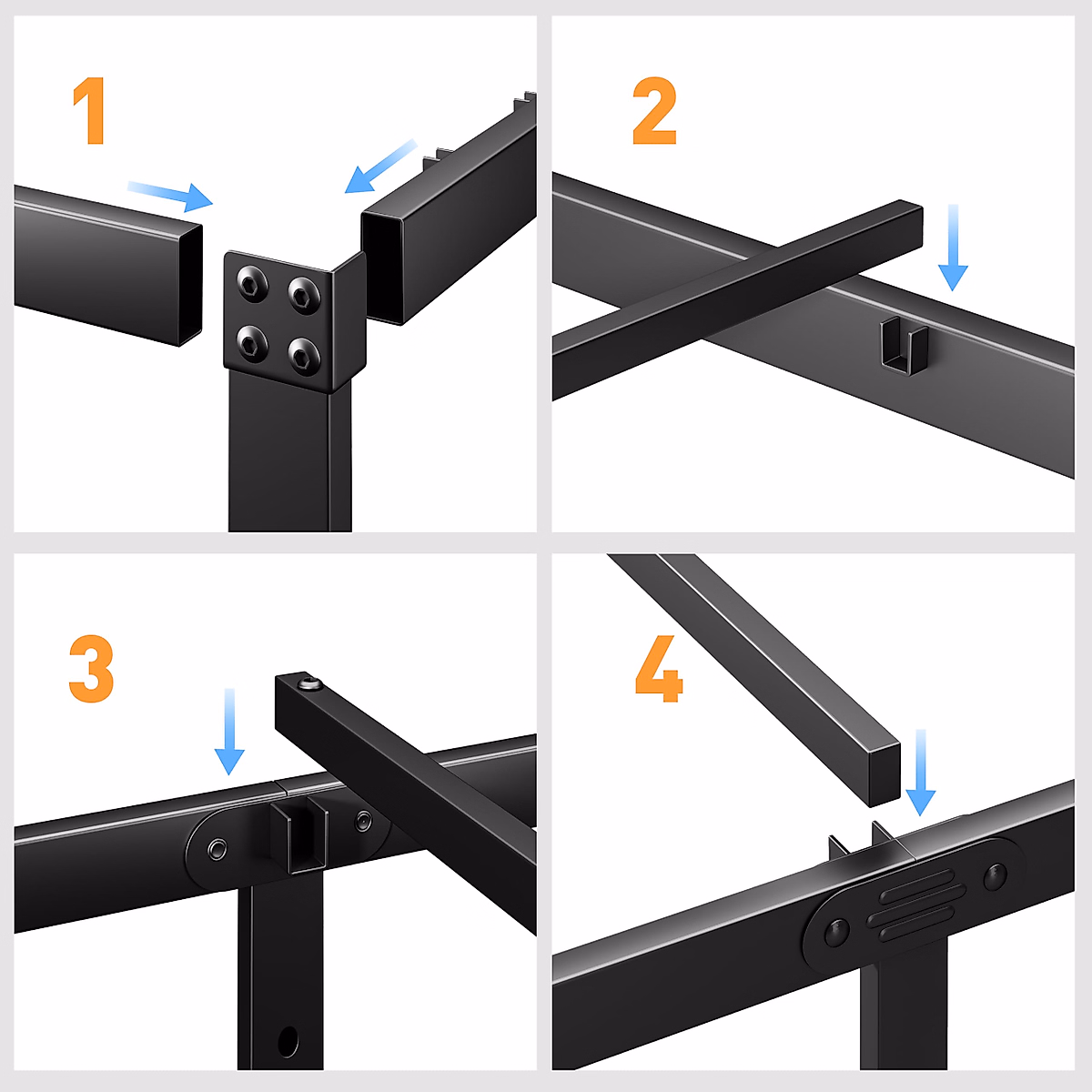 1

2

3

4