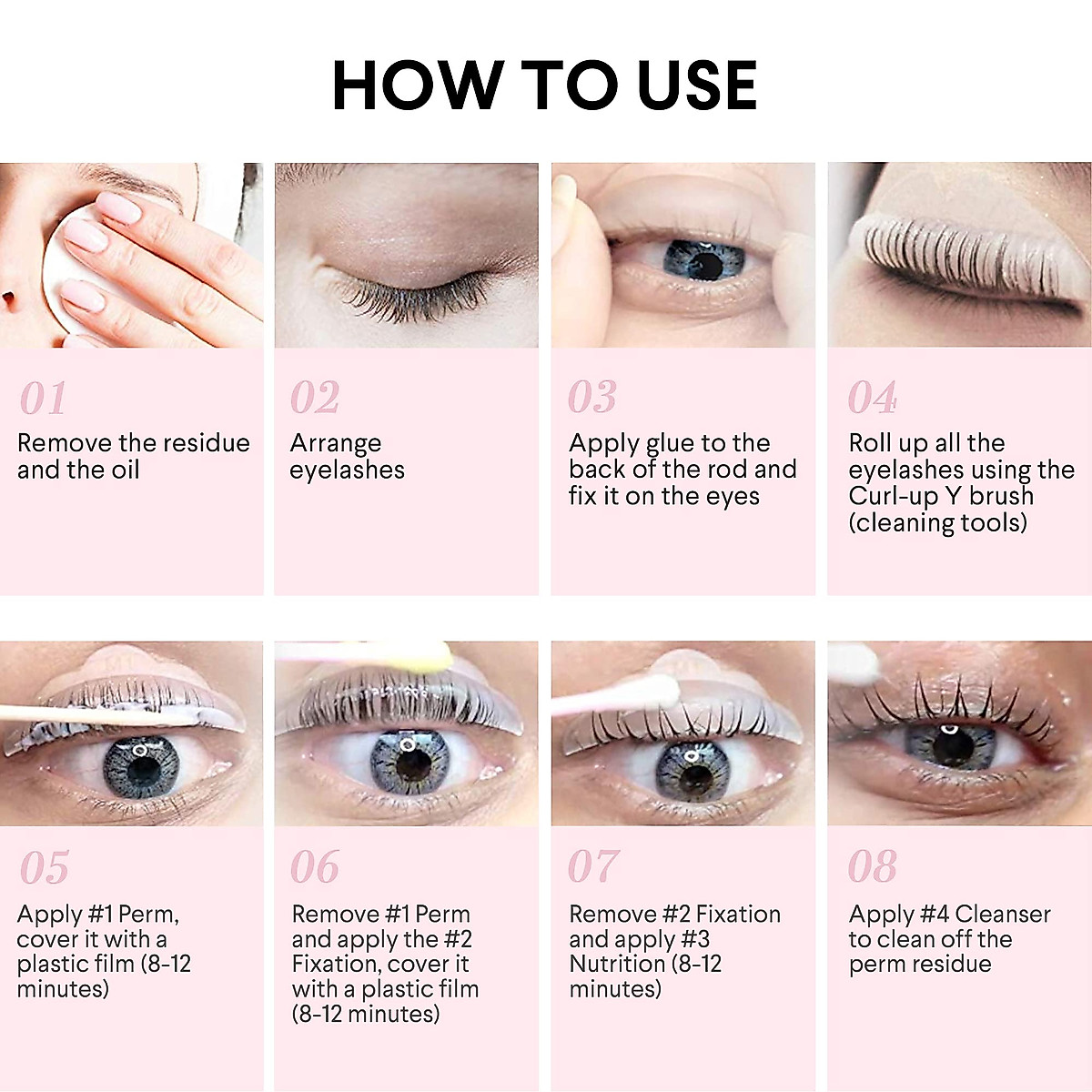 HOW TO USE

01
Remove the residue and the oil

02
Arrange eyelashes

03
Apply glue to the back of the rod and fix it on the eyes

04
Roll up all the eyelashes using the Curl-up Y brush (cleaning tools)

05
Apply #1 Perm, cover it with a plastic film (8-12 minutes)

06
Remove #1 Perm and apply the #2 Fixation, cover it with a plastic film (8-12 minutes)

07
Remove #2 Fixation and apply #3 Nutrition (8-12 minutes)

08
Apply #4 Cleanser to clean off the perm residue