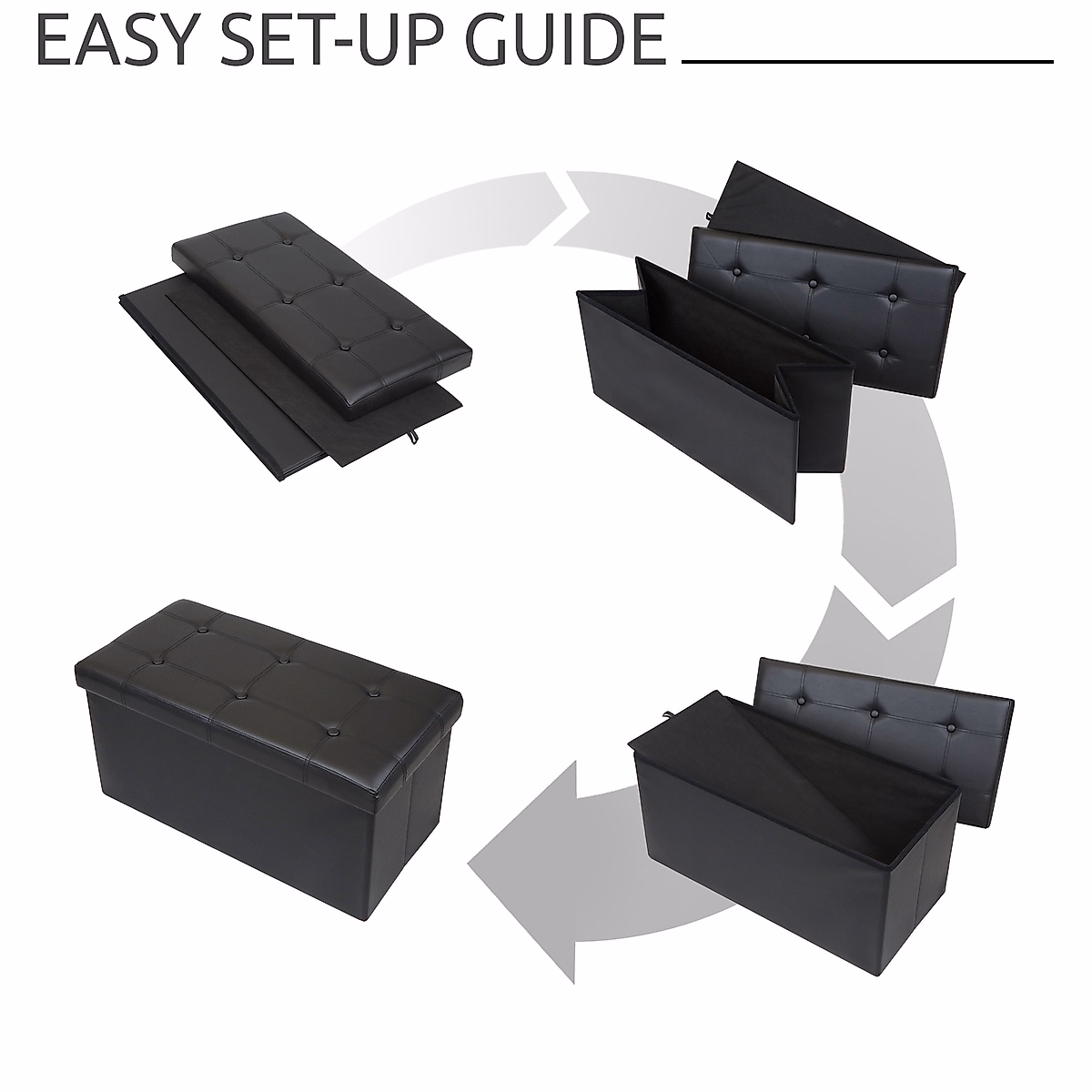 EASY SET-UP GUIDE