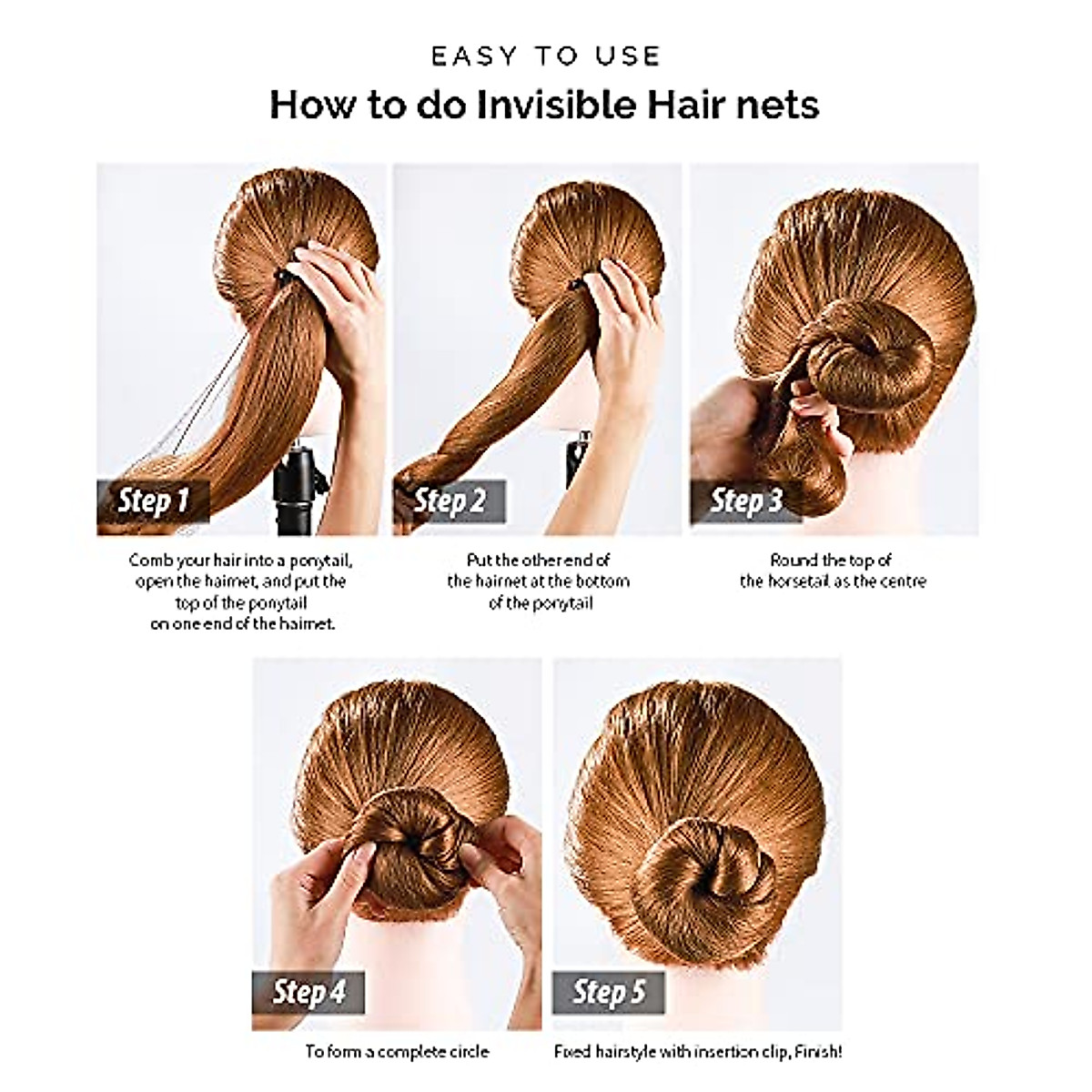 EASY TO USE

How to do Invisible Hair nets

Step 1

Comb your hair into a ponytail, open the hairnet, and put the top of the ponytail on one end of the hairnet.

Step 2

Put the other end of the hairnet at the bottom of the ponytail

Step 3

Round the top of the horsetail as the centre

Step 4

To form a complete circle

Step 5

Fixed hairstyle with insertion clip, Finish!