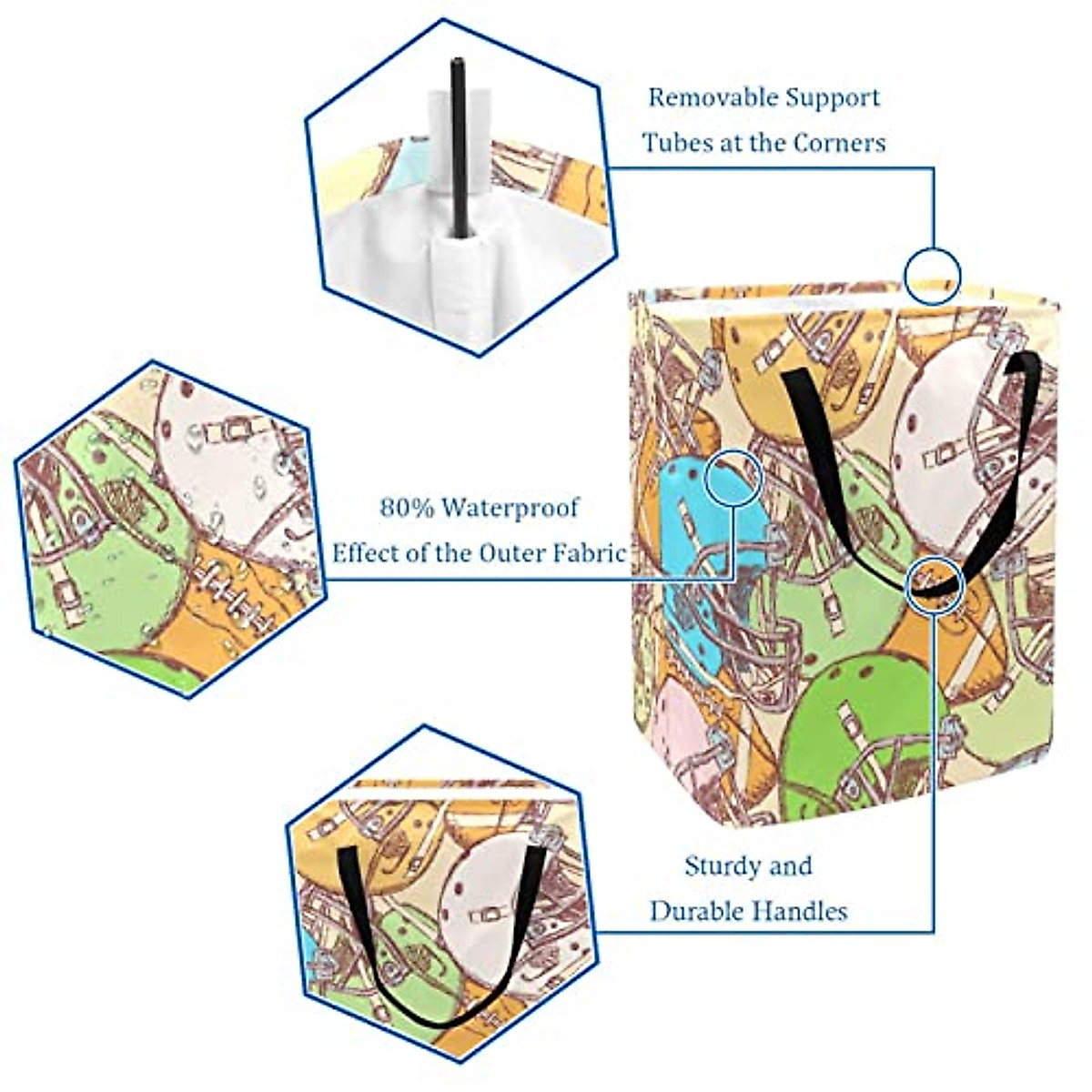 Removable Support Tubes at the Corners

80% Waterproof Effect of the Outer Fabric

Sturdy and Durable Handles