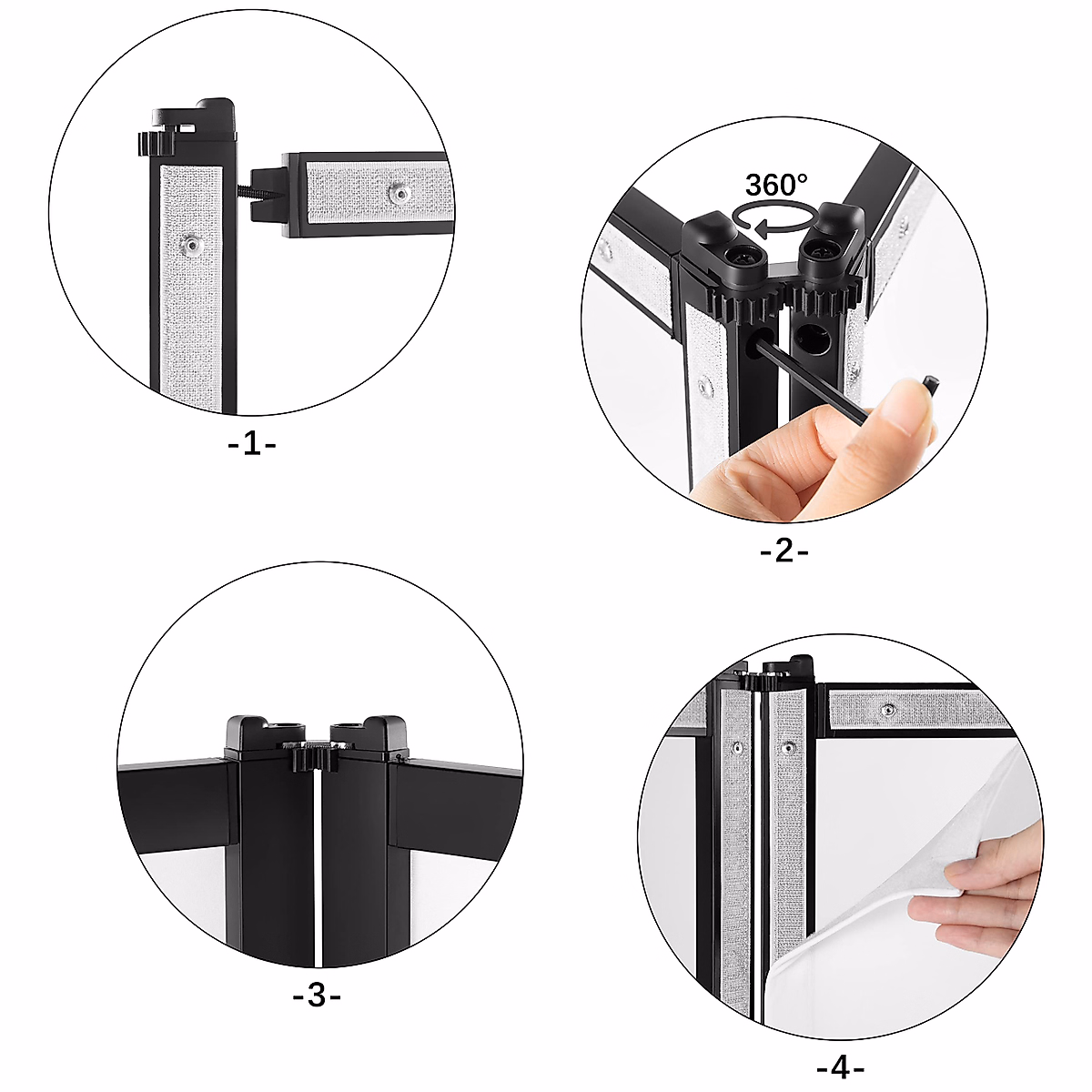 -1-

360°

-2-

-3-

-4-