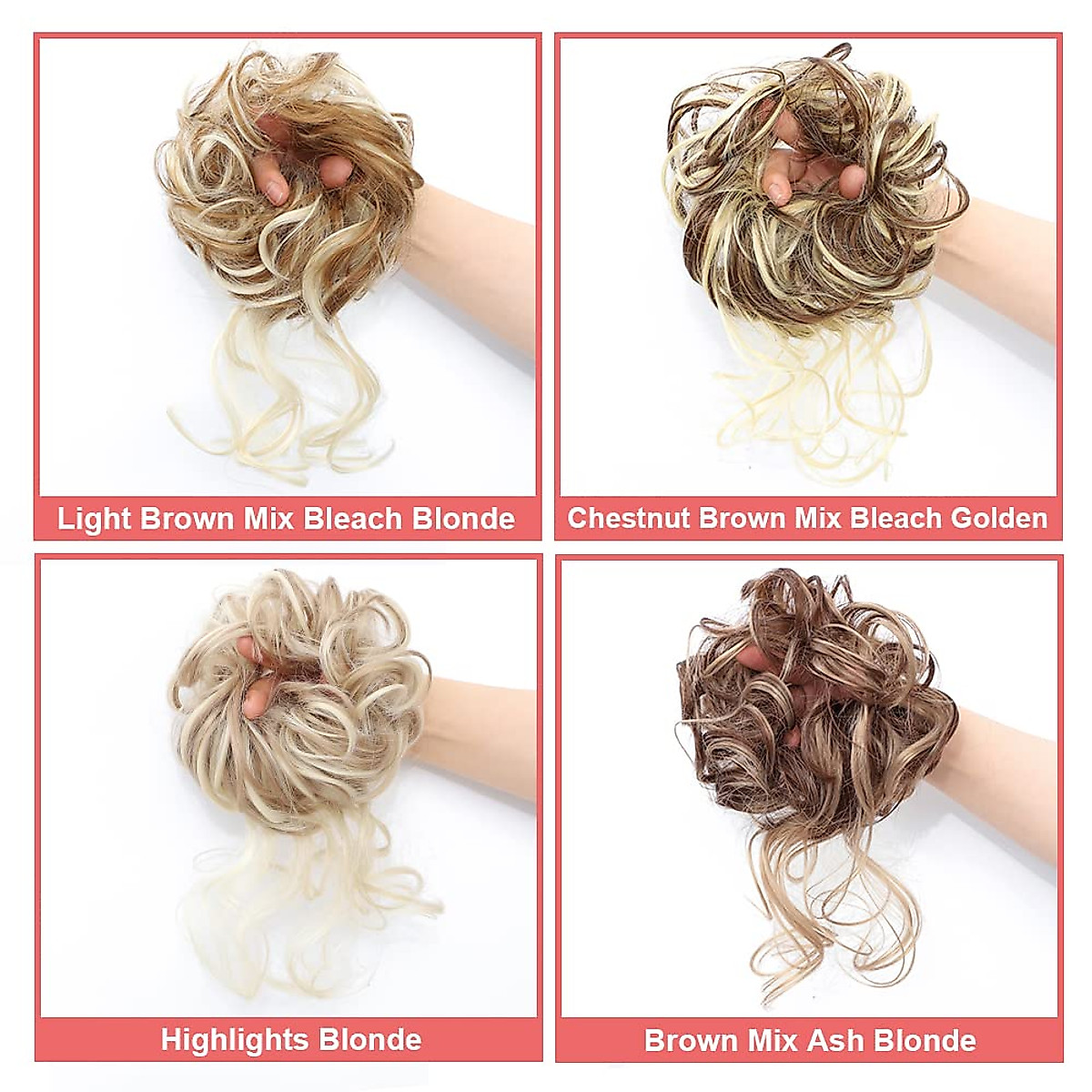 Light Brown Mix Bleach Blonde

Chestnut Brown Mix Bleach Golden

Highlights Blonde

Brown Mix Ash Blonde