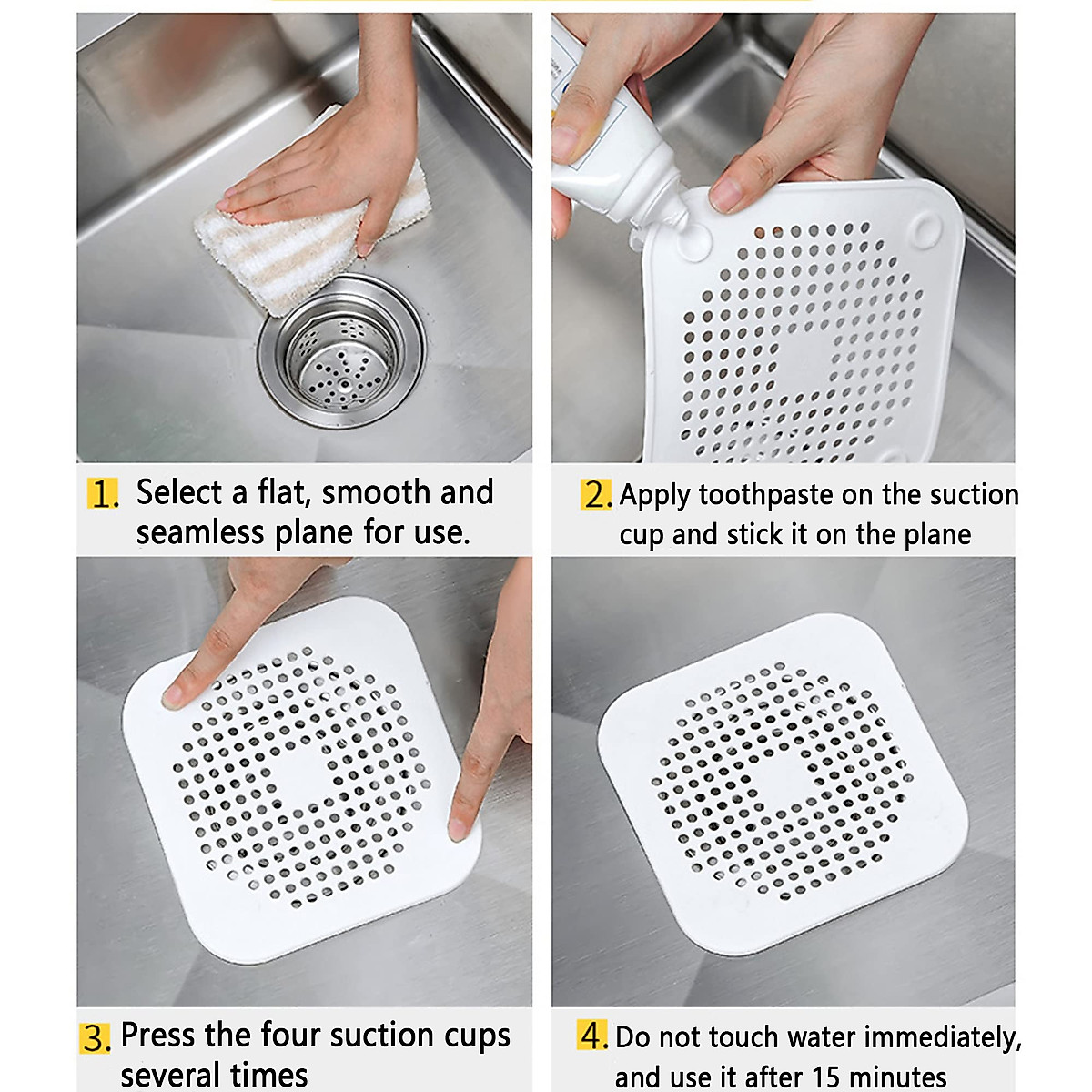 1. Select a flat, smooth and seamless plane for use.

2. Apply toothpaste on the suction cup and stick it on the plane

3. Press the four suction cups several times

4. Do not touch water immediately, and use it after 15 minutes