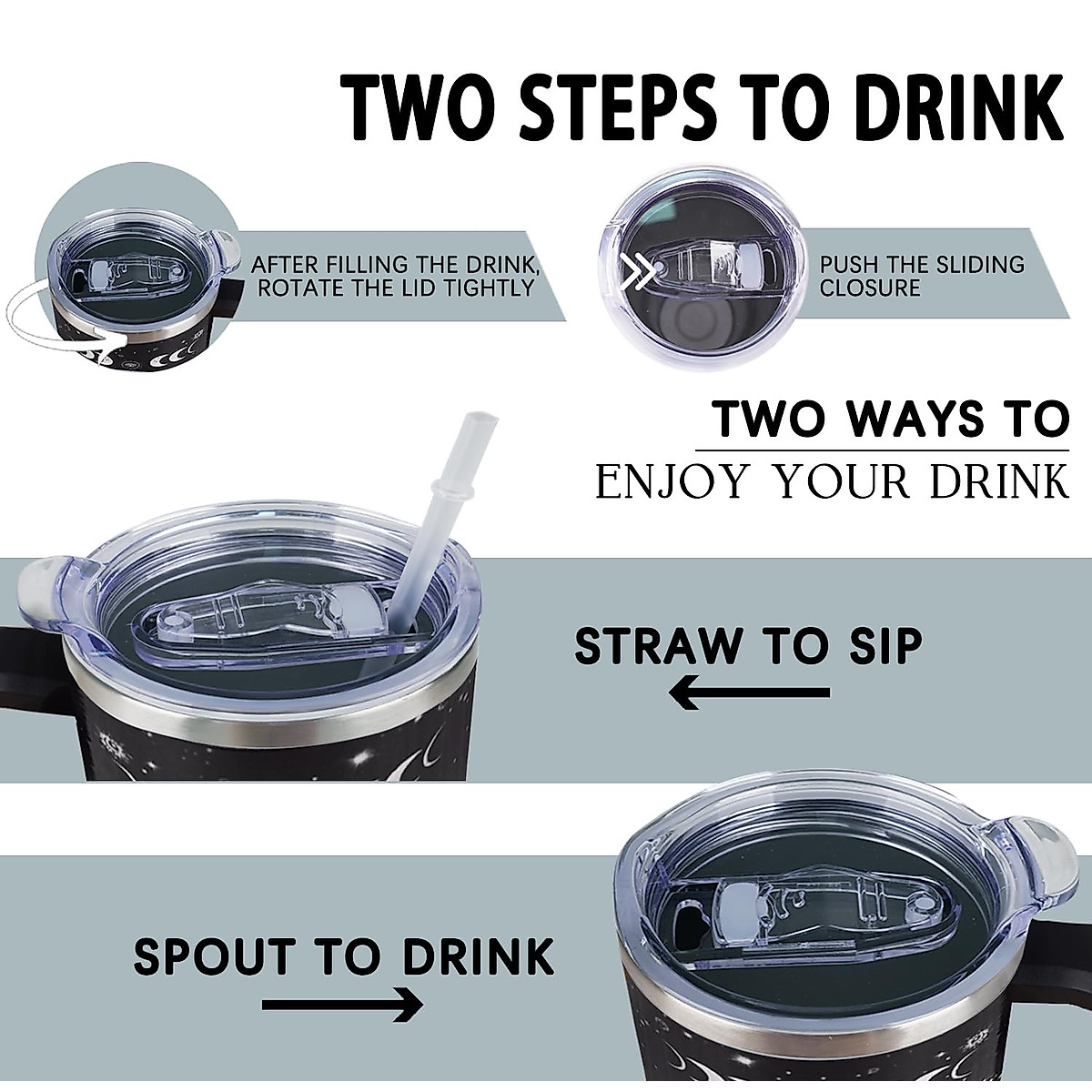 TWO STEPS TO DRINK

AFTER FILLING THE DRINK, ROTATE THE LID TIGHTLY

PUSH THE SLIDING CLOSURE

TWO WAYS TO
ENJOY YOUR DRINK

STRAW TO SIP

SPOUT TO DRINK