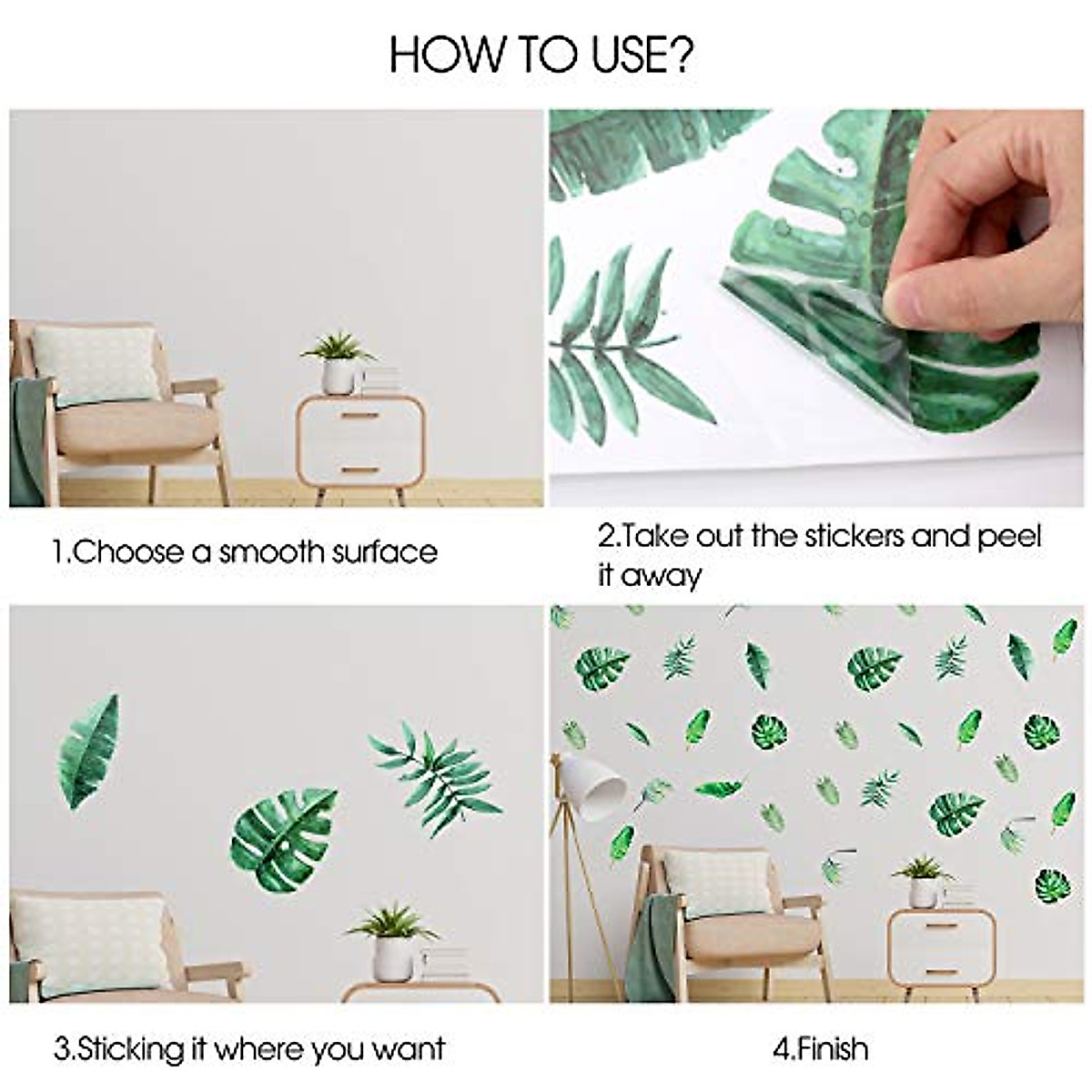 HOW TO USE?

1.Choose a smooth surface

2.Take out the stickers and peel it away

3.Sticking it where you want

4.Finish