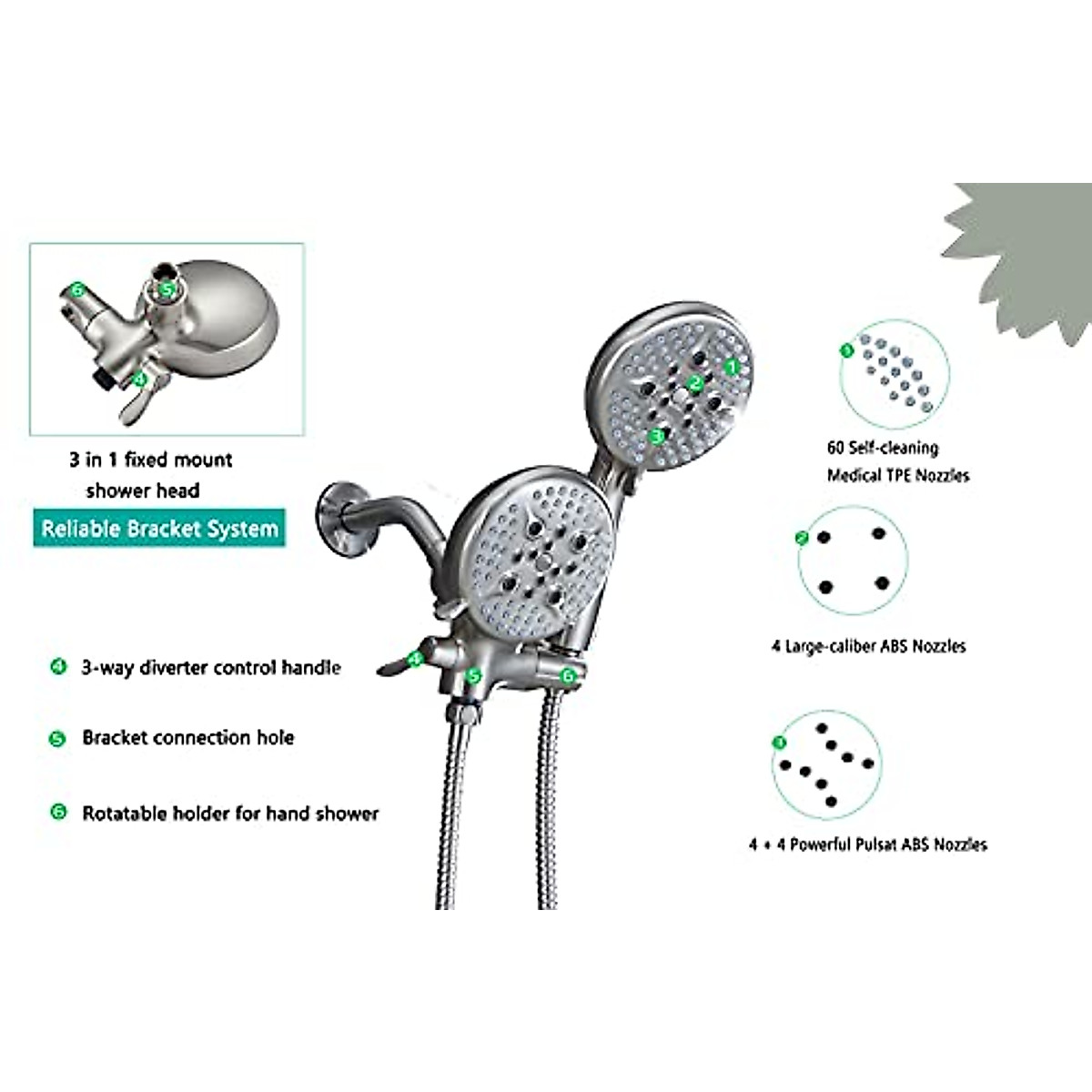 6
5
4

3 in 1 fixed mount shower head

Reliable Bracket System

4 3-way diverter control handle

5 Bracket connection hole

6 Rotatable holder for hand shower

2
1
3
4
5
6

3
60 Self-cleaning Medical TPE Nozzles

2
4 Large-caliber ABS Nozzles

1
4 + 4 Powerful Pulsat ABS Nozzles