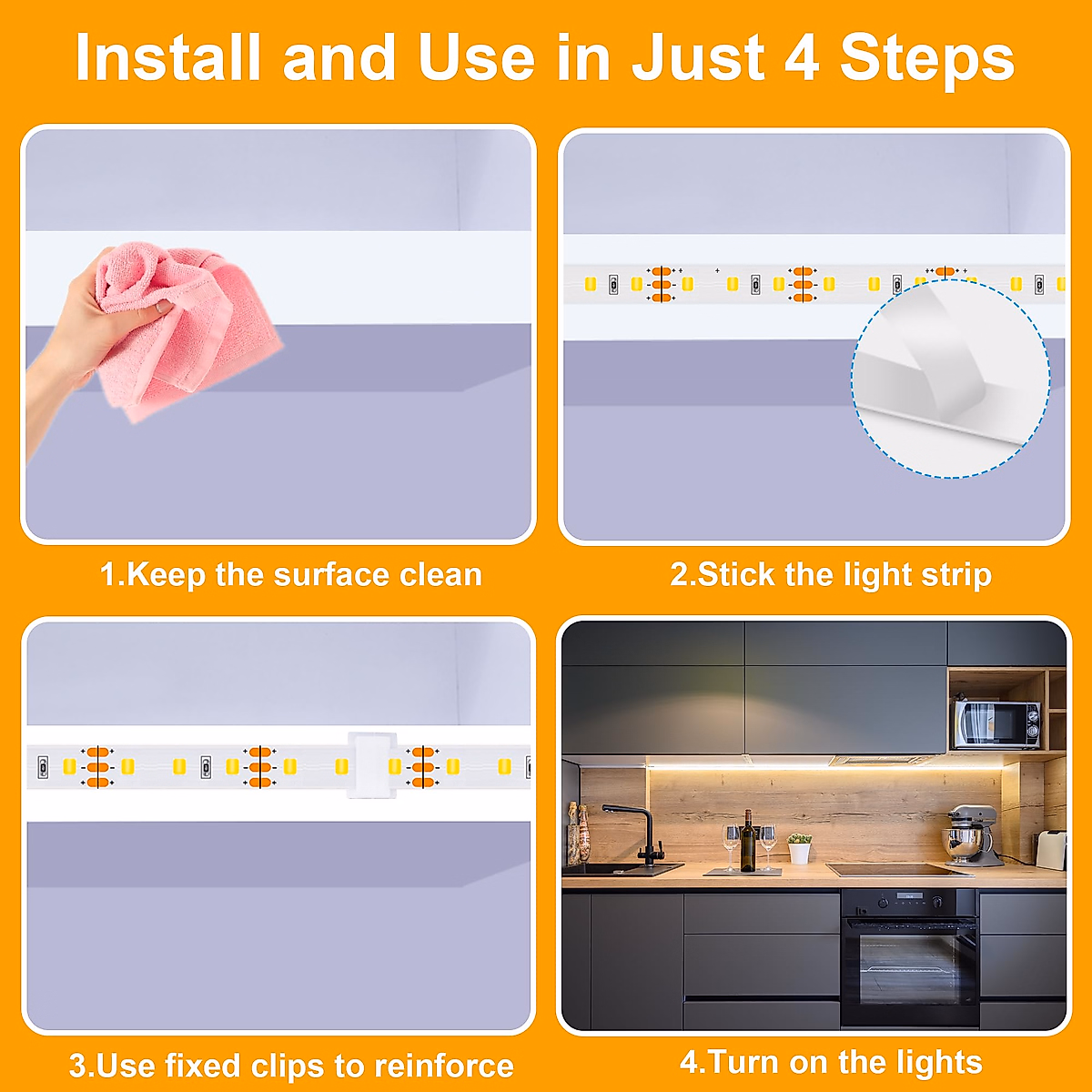 Install and Use in Just 4 Steps

1.Keep the surface clean

2.Stick the light strip

3.Use fixed clips to reinforce

4.Turn on the lights