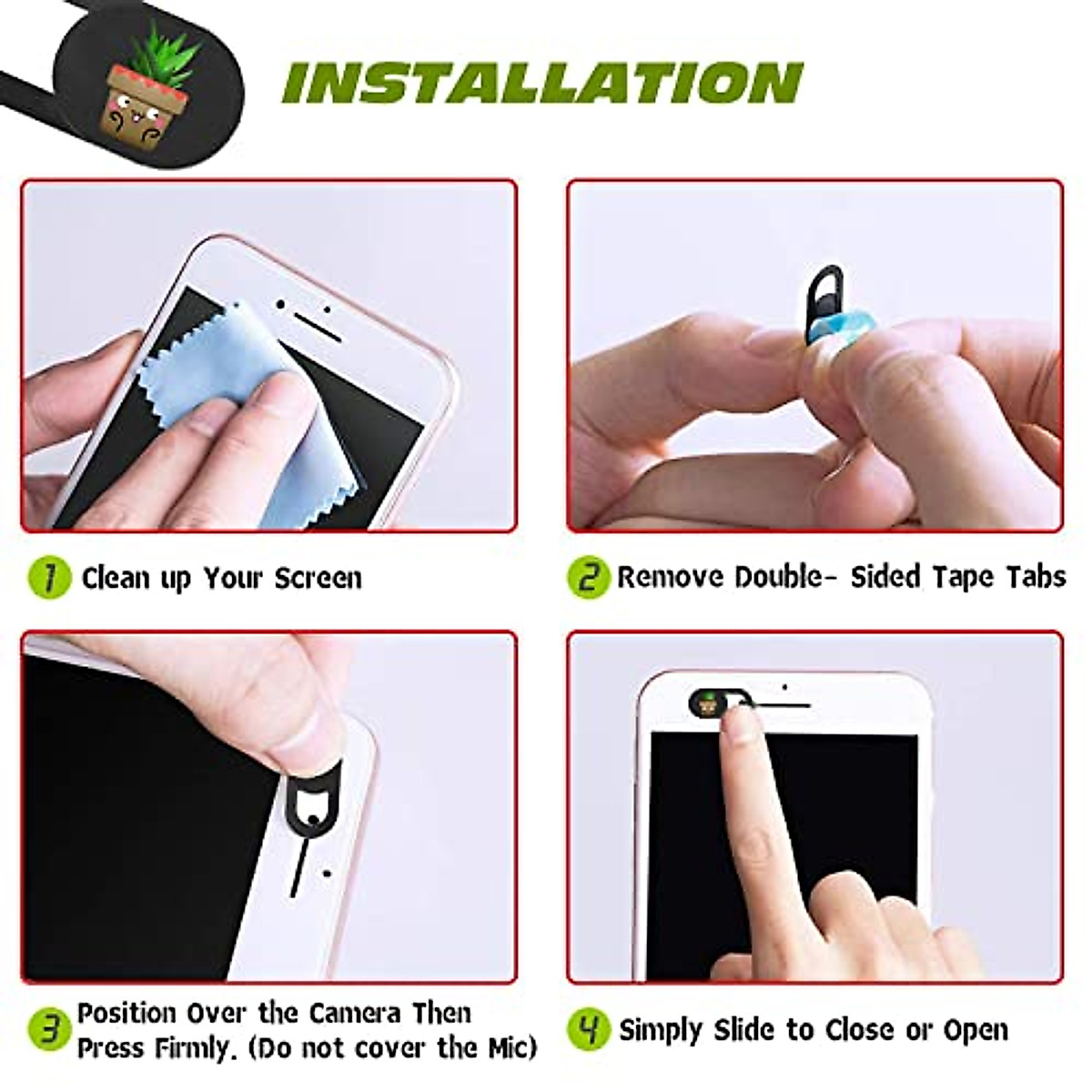 INSTALLATION

1 Clean up Your Screen

2 Remove Double- Sided Tape Tabs

3 Position Over the Camera Then Press Firmly. (Do not cover the Mic)

4 Simply Slide to Close or Open