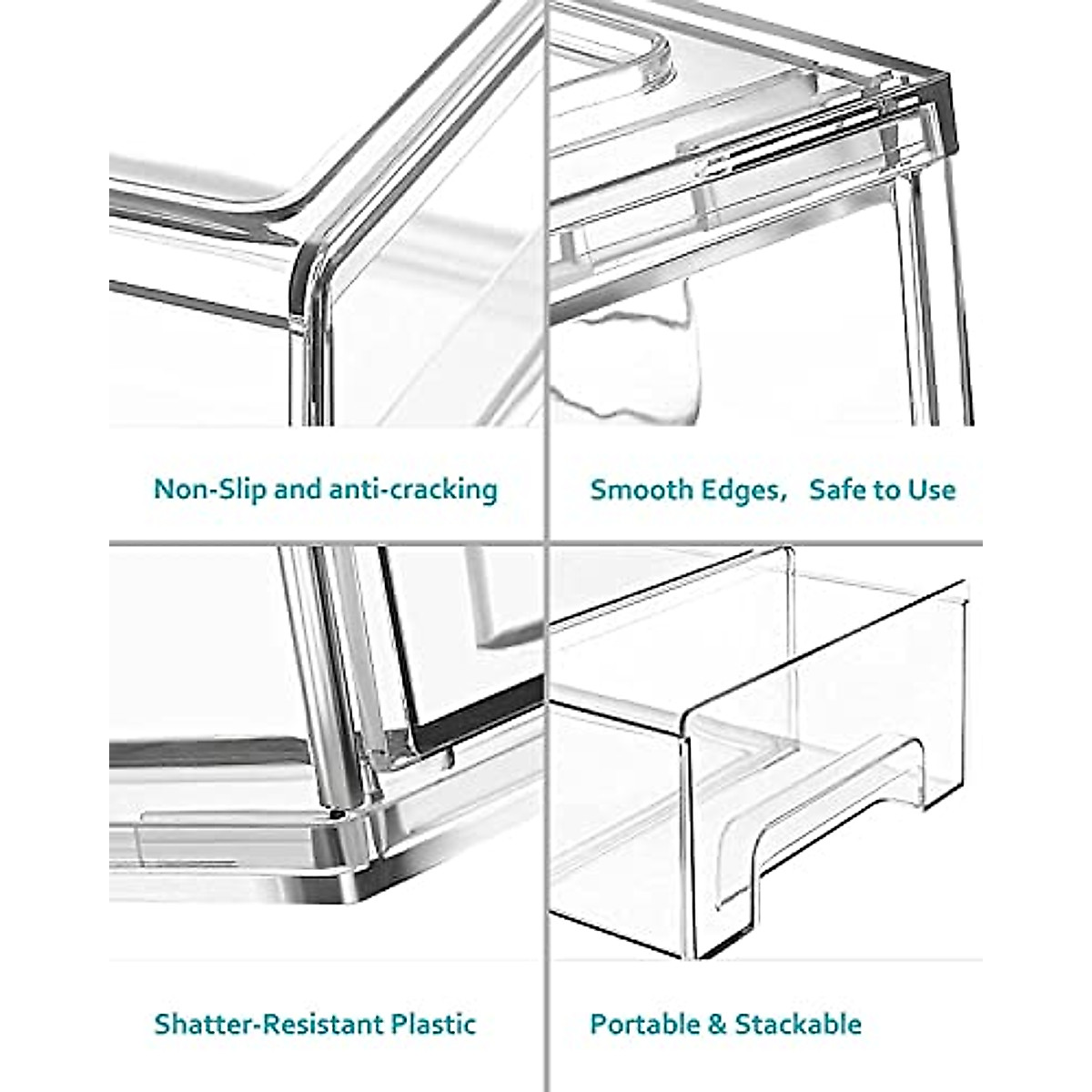 Non-Slip and anti-cracking

Smooth Edges, Safe to Use

Shatter-Resistant Plastic

Portable & Stackable