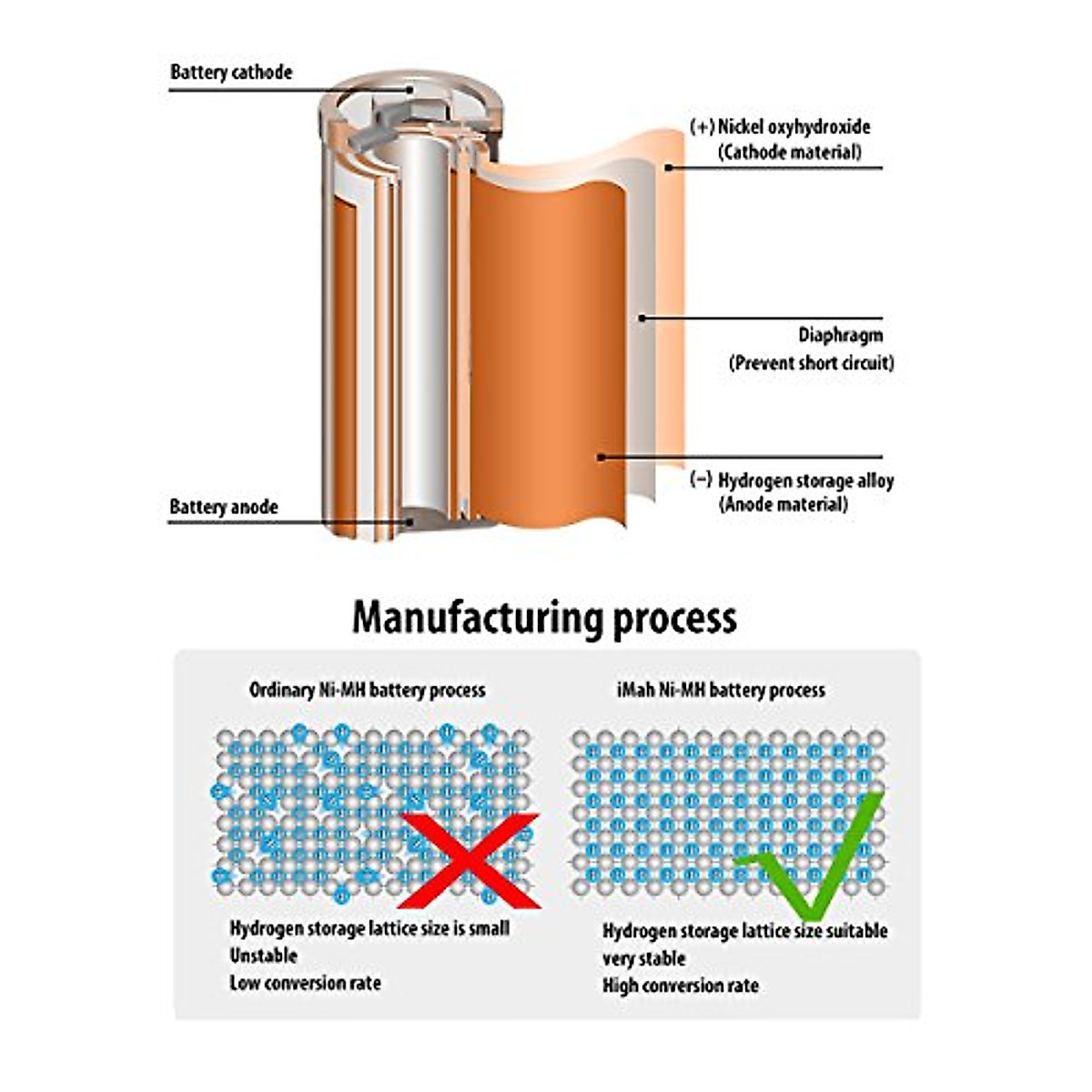 Battery cathode

(+) Nickel oxyhydroxide
(Cathode material)

Diaphragm
(Prevent short circuit)

(−) Hydrogen storage alloy
(Anode material)

Battery anode

Manufacturing process

Ordinary Ni-MH battery process

Hydrogen storage lattice size is small
Unstable
Low conversion rate

iMah Ni-MH battery process

Hydrogen storage lattice size suitable
very stable
High conversion rate