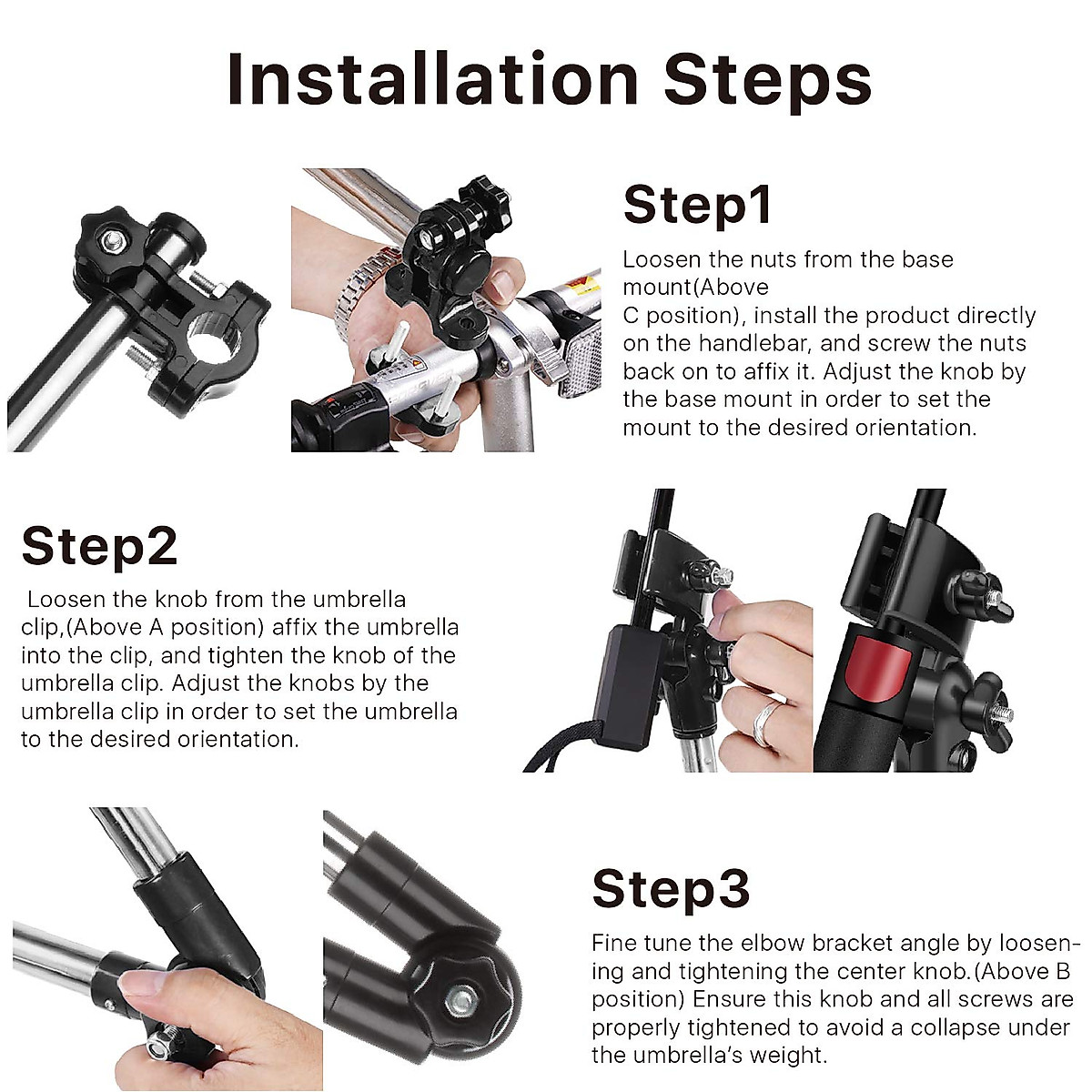 Installation Steps

Step1

Loosen the nuts from the base mount(Above C position), install the product directly on the handlebar, and screw the nuts back on to affix it. Adjust the knob by the base mount in order to set the mount to the desired orientation.

Step2

Loosen the knob from the umbrella clip,(Above A position) affix the umbrella into the clip, and tighten the knob of the umbrella clip. Adjust the knobs by the umbrella clip in order to set the umbrella to the desired orientation.

Step3

Fine tune the elbow bracket angle by loosening and tightening the center knob.(Above B position) Ensure this knob and all screws are properly tightened to avoid a collapse under the umbrella's weight.