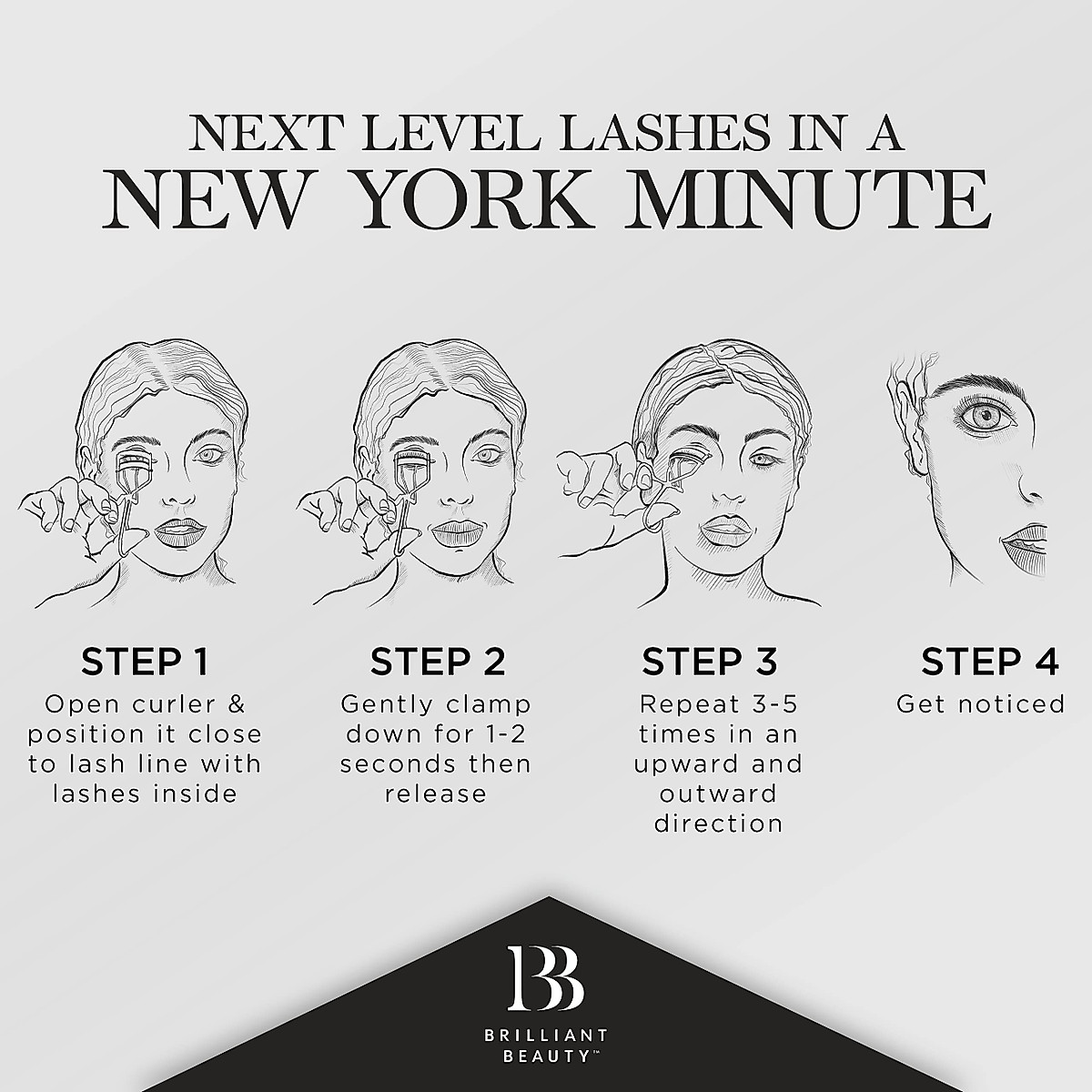 NEXT LEVEL LASHES IN A
NEW YORK MINUTE

STEP 1
Open curler & position it close to lash line with lashes inside

STEP 2
Gently clamp down for 1-2 seconds then release

STEP 3
Repeat 3-5 times in an upward and outward direction

STEP 4
Get noticed

BB
BRILLIANT BEAUTY™