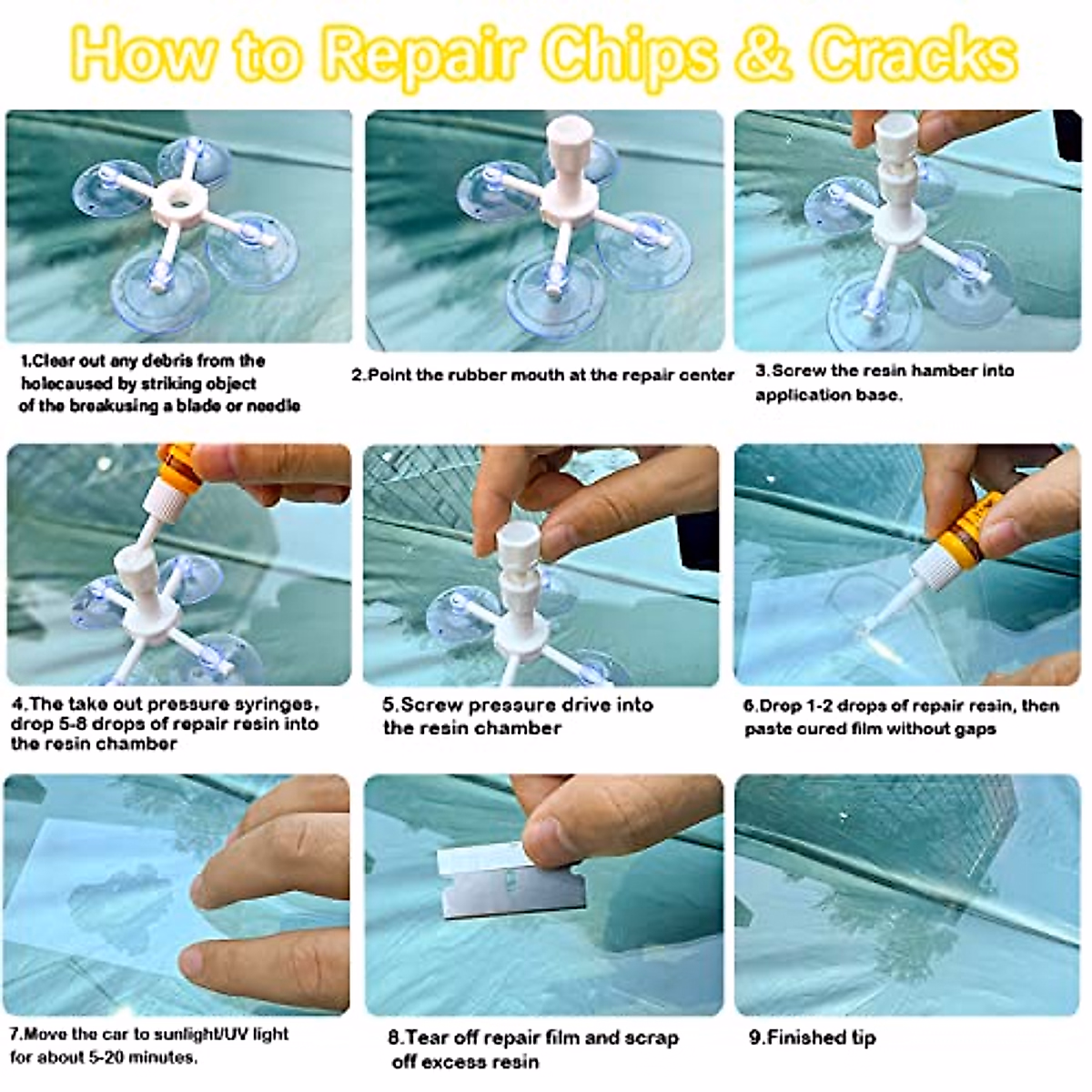 How to Repair Chips & Cracks

1.Clear out any debris from the holecaused by striking object of the breakusing a blade or needle

2.Point the rubber mouth at the repair center

3.Screw the resin hamber into application base.

4.The take out pressure syringes, drop 5-8 drops of repair resin into the resin chamber

5.Screw pressure drive into the resin chamber

6.Drop 1-2 drops of repair resin, then paste cured film without gaps

7.Move the car to sunlight/UV light for about 5-20 minutes.

8.Tear off repair film and scrap off excess resin

9.Finished tip