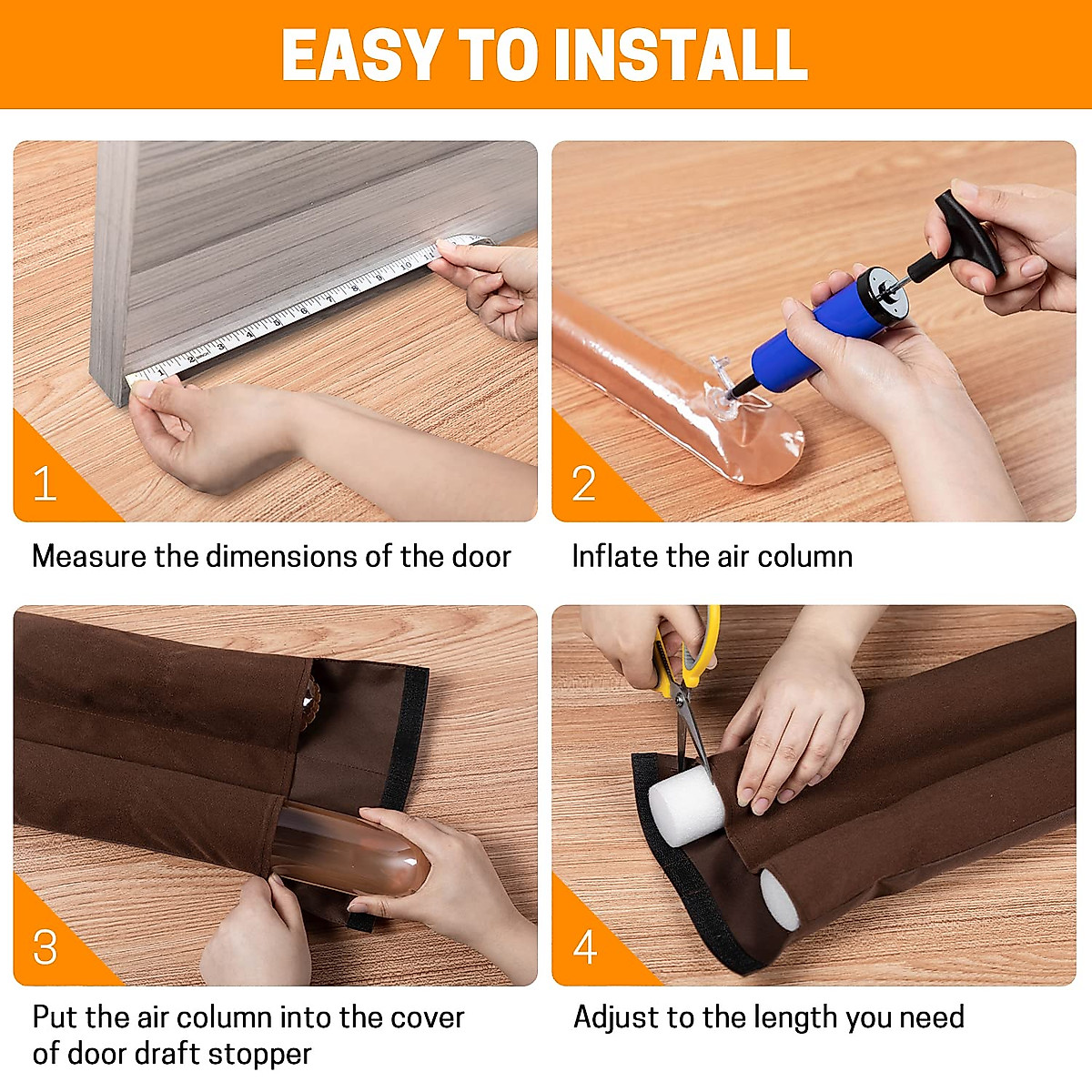 EASY TO INSTALL

1

Measure the dimensions of the door

2

Inflate the air column

3

Put the air column into the cover of door draft stopper

4

Adjust to the length you need