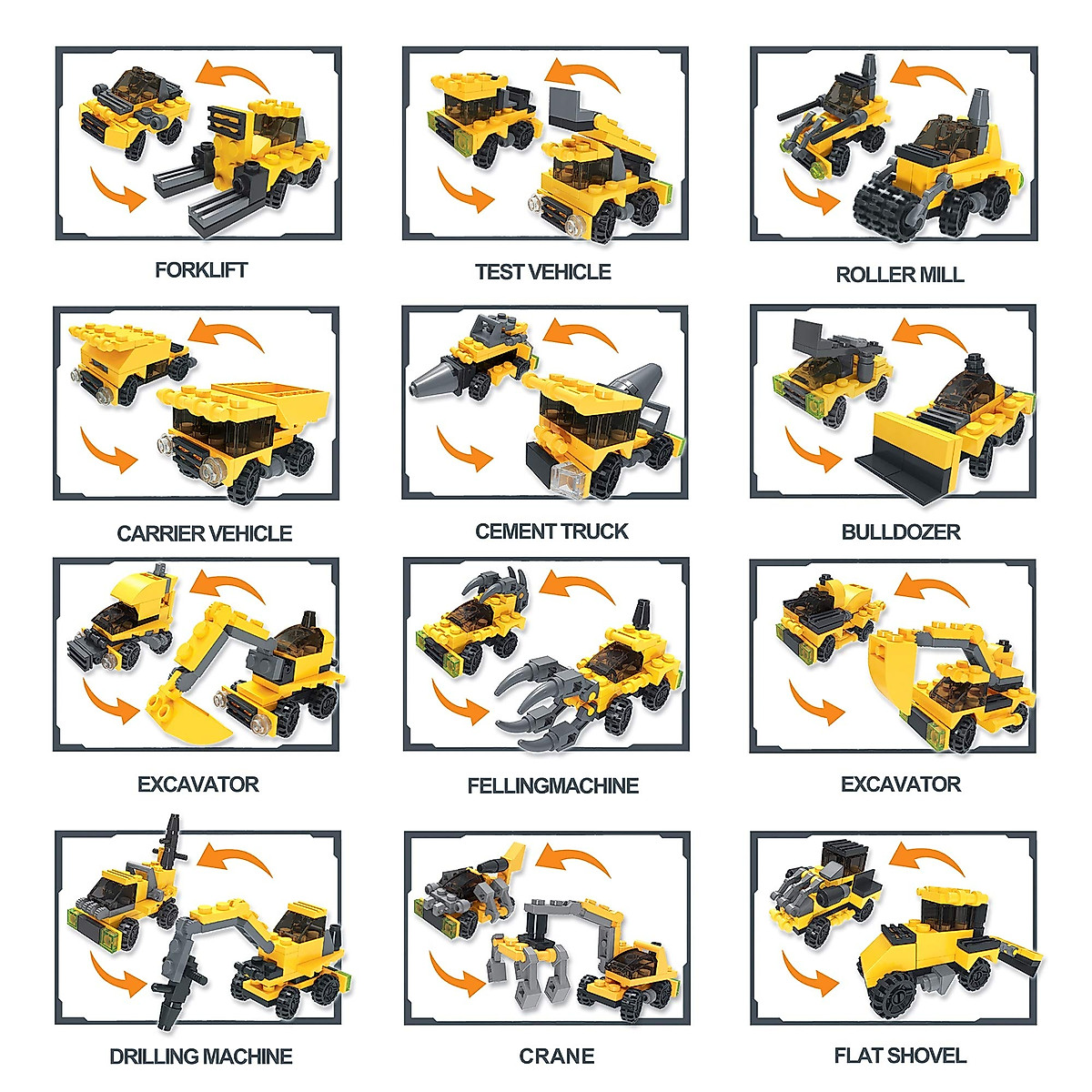 FORKLIFT

TEST VEHICLE

ROLLER MILL

CARRIER VEHICLE

CEMENT TRUCK

BULLDOZER

EXCAVATOR

FELLINGMACHINE

EXCAVATOR

DRILLING MACHINE

CRANE

FLAT SHOVEL