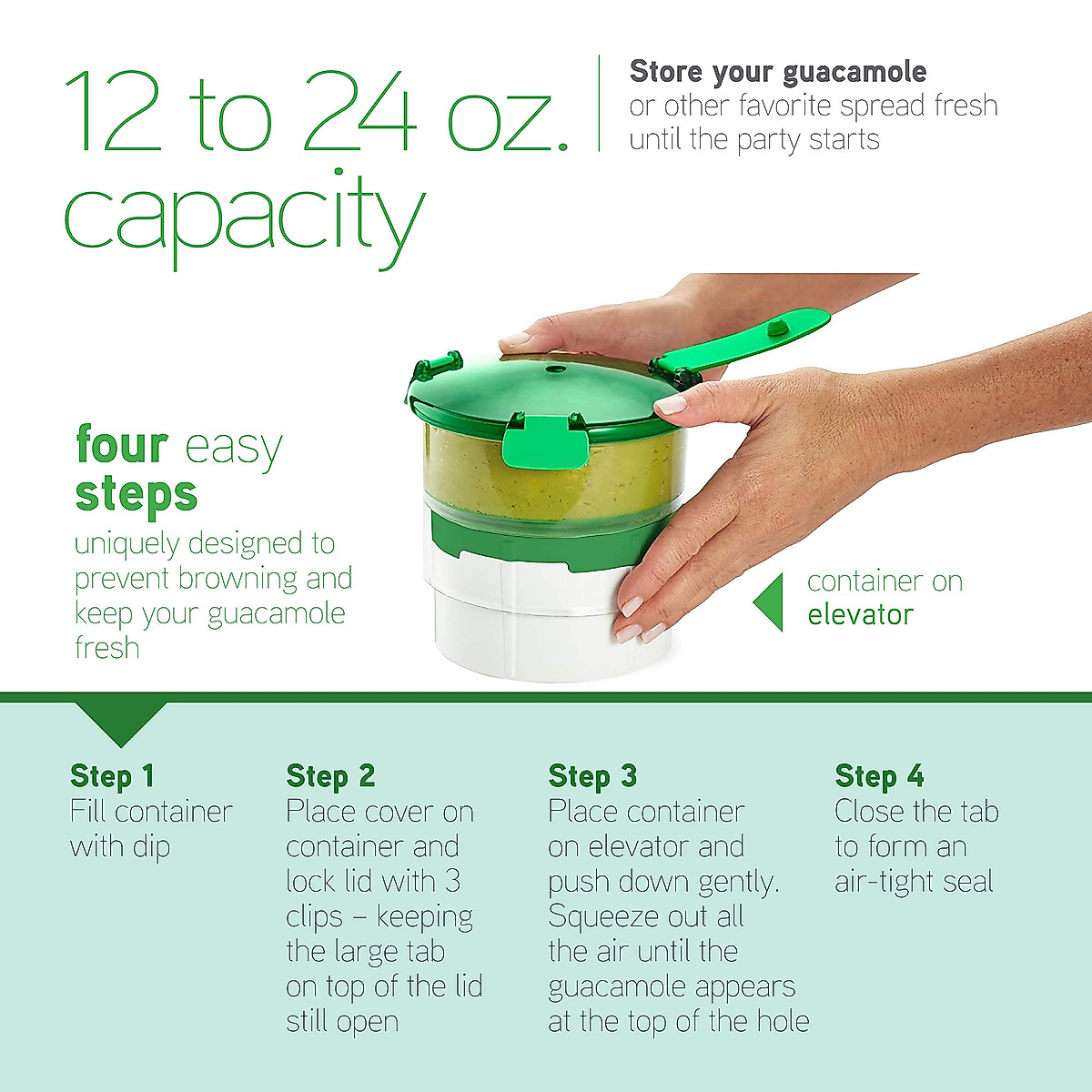 12 to 24 oz. capacity

Store your guacamole or other favorite spread fresh until the party starts

four easy steps
uniquely designed to prevent browning and keep your guacamole fresh

container on elevator

Step 1
Fill container with dip

Step 2
Place cover on container and lock lid with 3 clips – keeping the large tab on top of the lid still open

Step 3
Place container on elevator and push down gently. Squeeze out all the air until the guacamole appears at the top of the hole

Step 4
Close the tab to form an air-tight seal