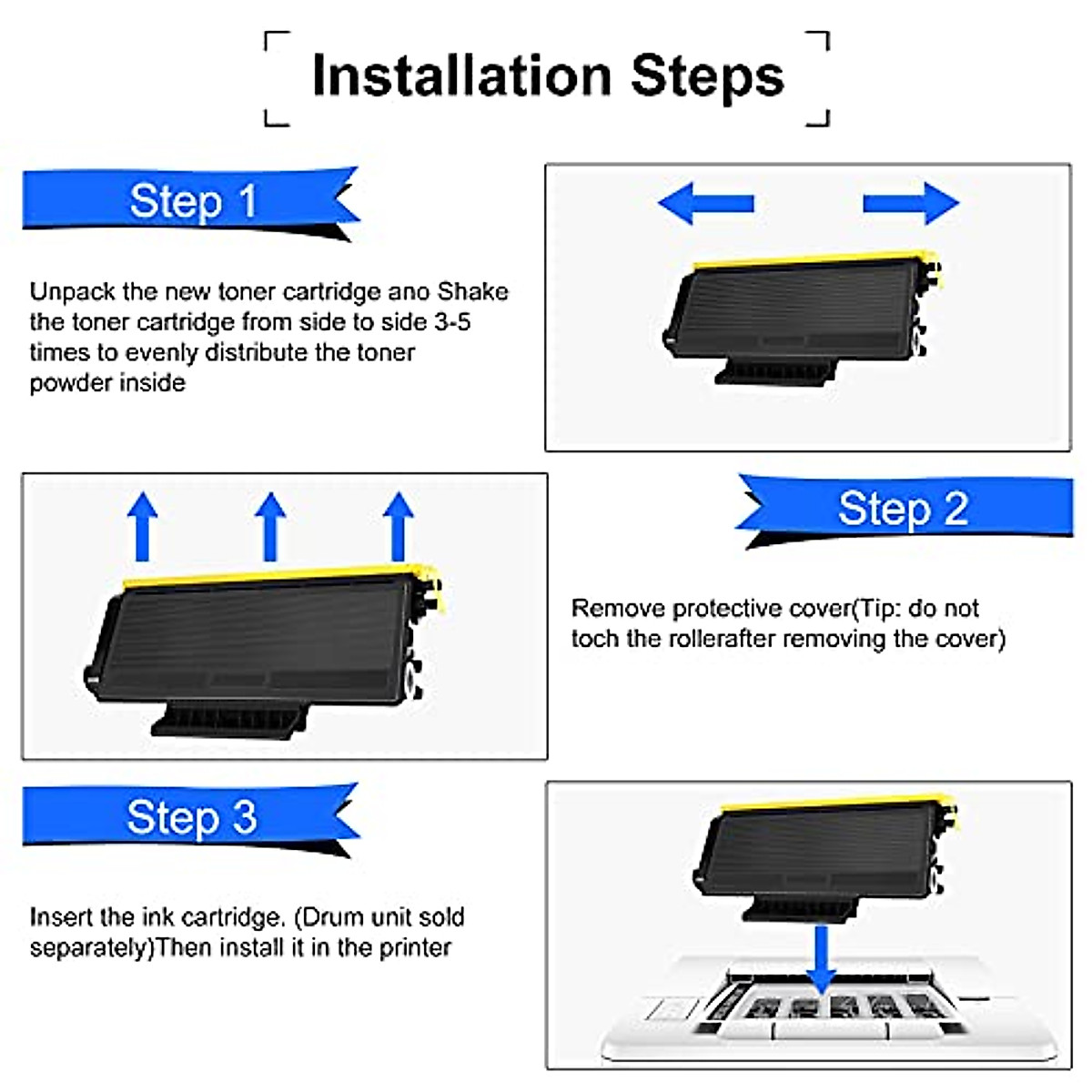 Installation Steps

Step 1

Unpack the new toner cartridge ano Shake the toner cartridge from side to side 3-5 times to evenly distribute the toner powder inside

Step 2

Remove protective cover(Tip: do not toch the rollerafter removing the cover)

Step 3

Insert the ink cartridge. (Drum unit sold separately)Then install it in the printer