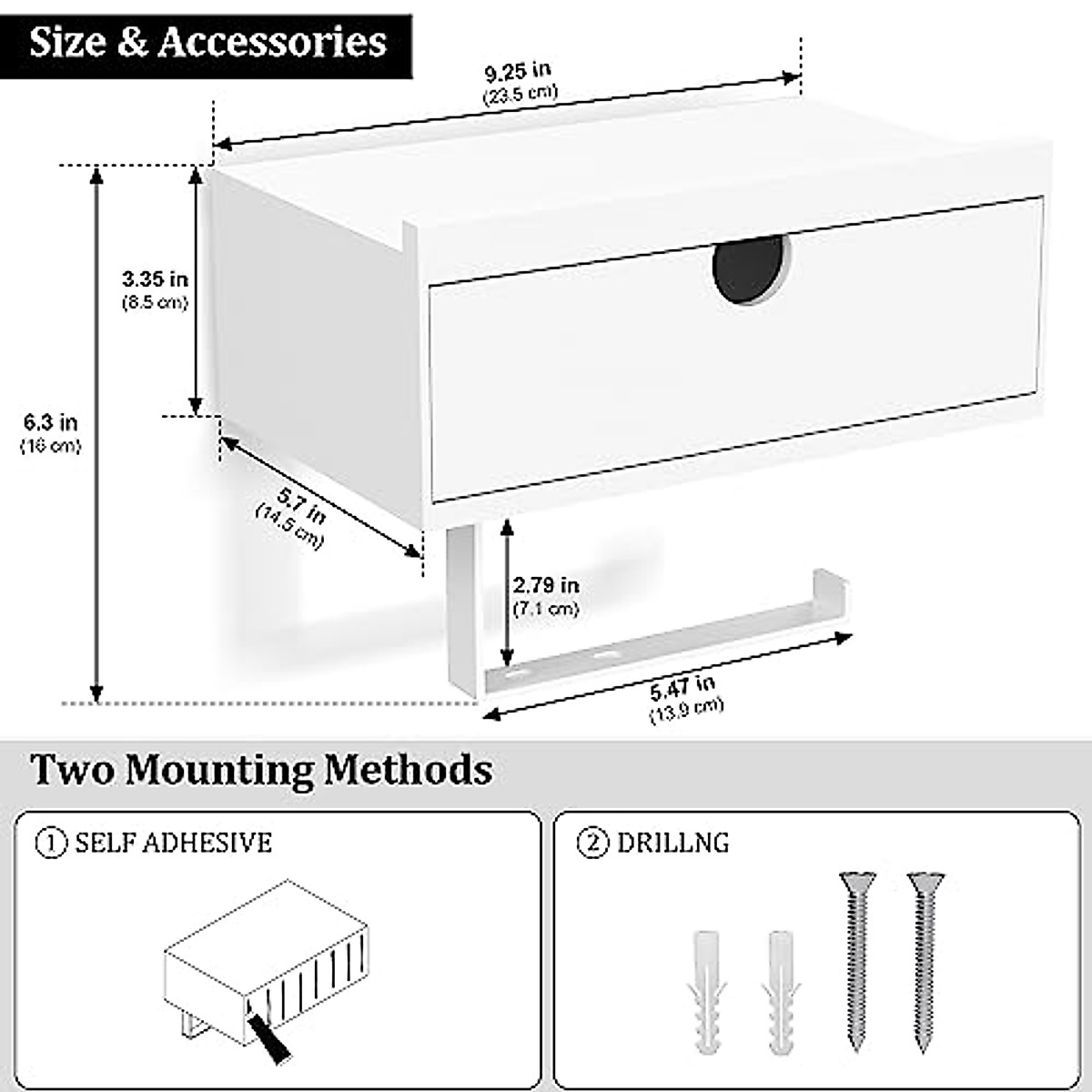 Size & Accessories

9.25 in
(23.5 cm)

3.35 in
(8.5 cm)

6.3 in
(16 cm)

5.7 in
(14.5 cm)

2.79 in
(7.1 cm)

5.47 in
(13.9 cm)

Two Mounting Methods

① SELF ADHESIVE

② DRILLNG