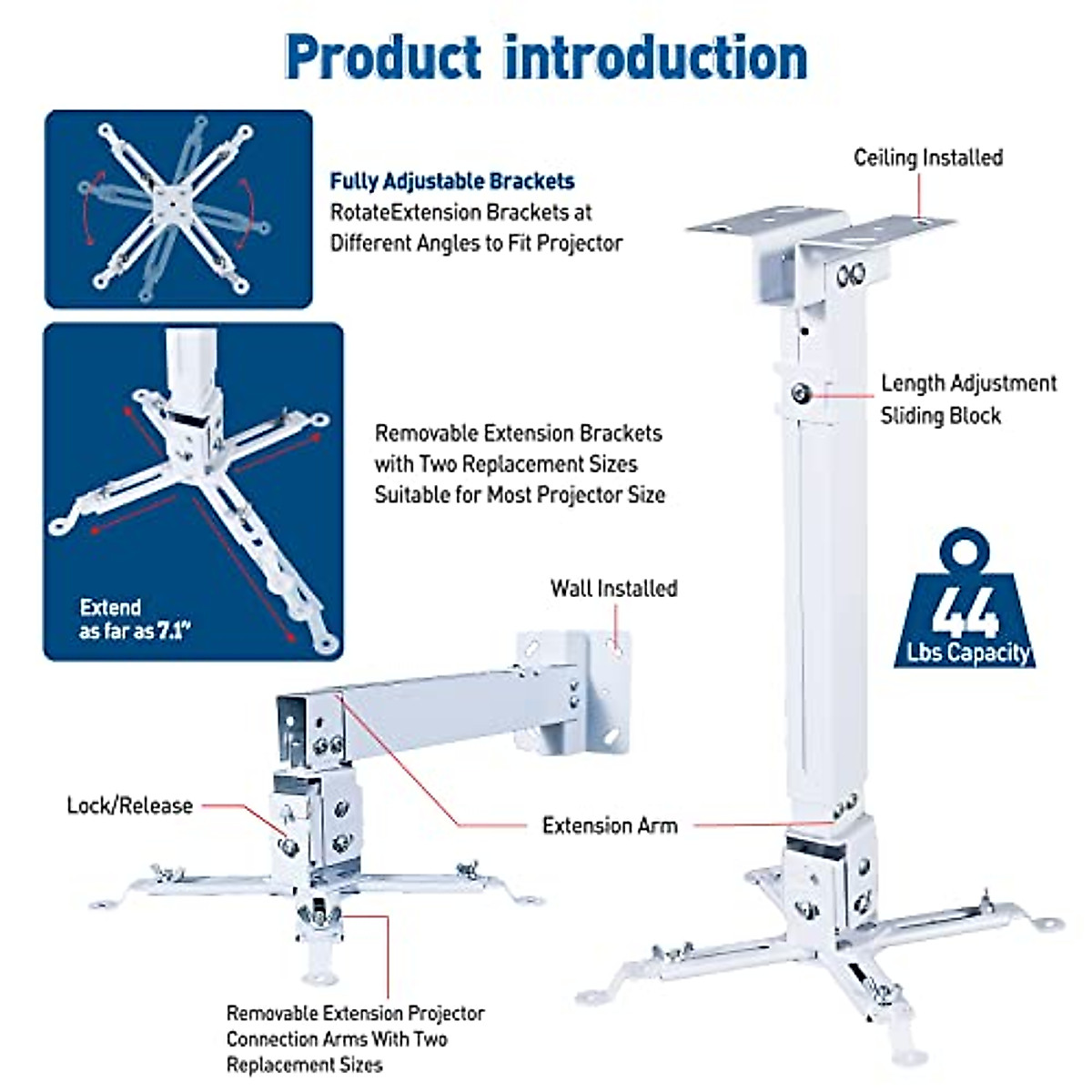 Product introduction

Fully Adjustable Brackets
RotateExtension Brackets at Different Angles to Fit Projector

Ceiling Installed

Length Adjustment Sliding Block

Removable Extension Brackets with Two Replacement Sizes Suitable for Most Projector Size

Extend as far as 7.1"

Wall Installed

44 Lbs Capacity

Lock/Release

Extension Arm

Removable Extension Projector Connection Arms With Two Replacement Sizes