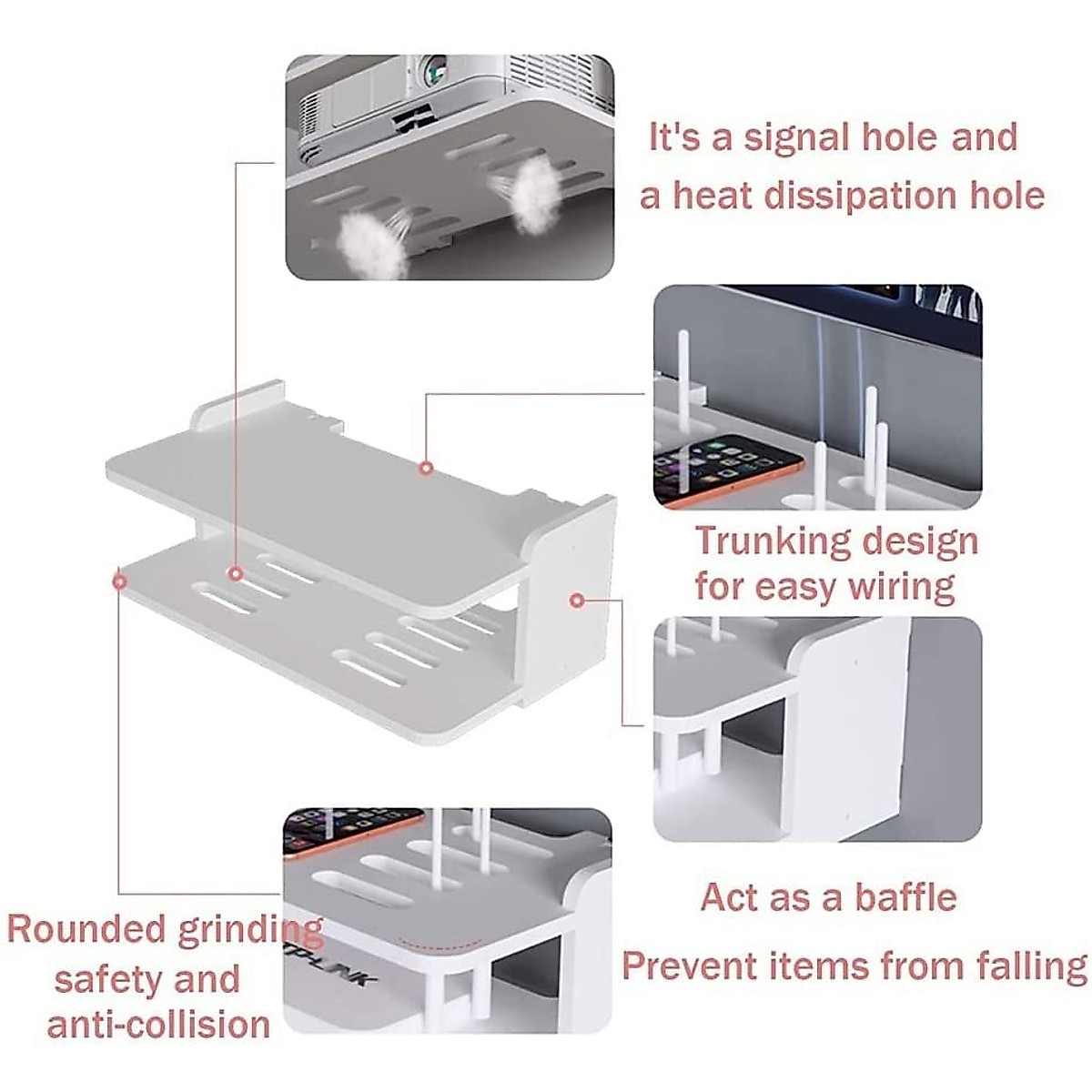 It's a signal hole and a heat dissipation hole

Trunking design for easy wiring

Act as a baffle

Prevent items from falling

Rounded grinding safety and anti-collision

TP-LINK