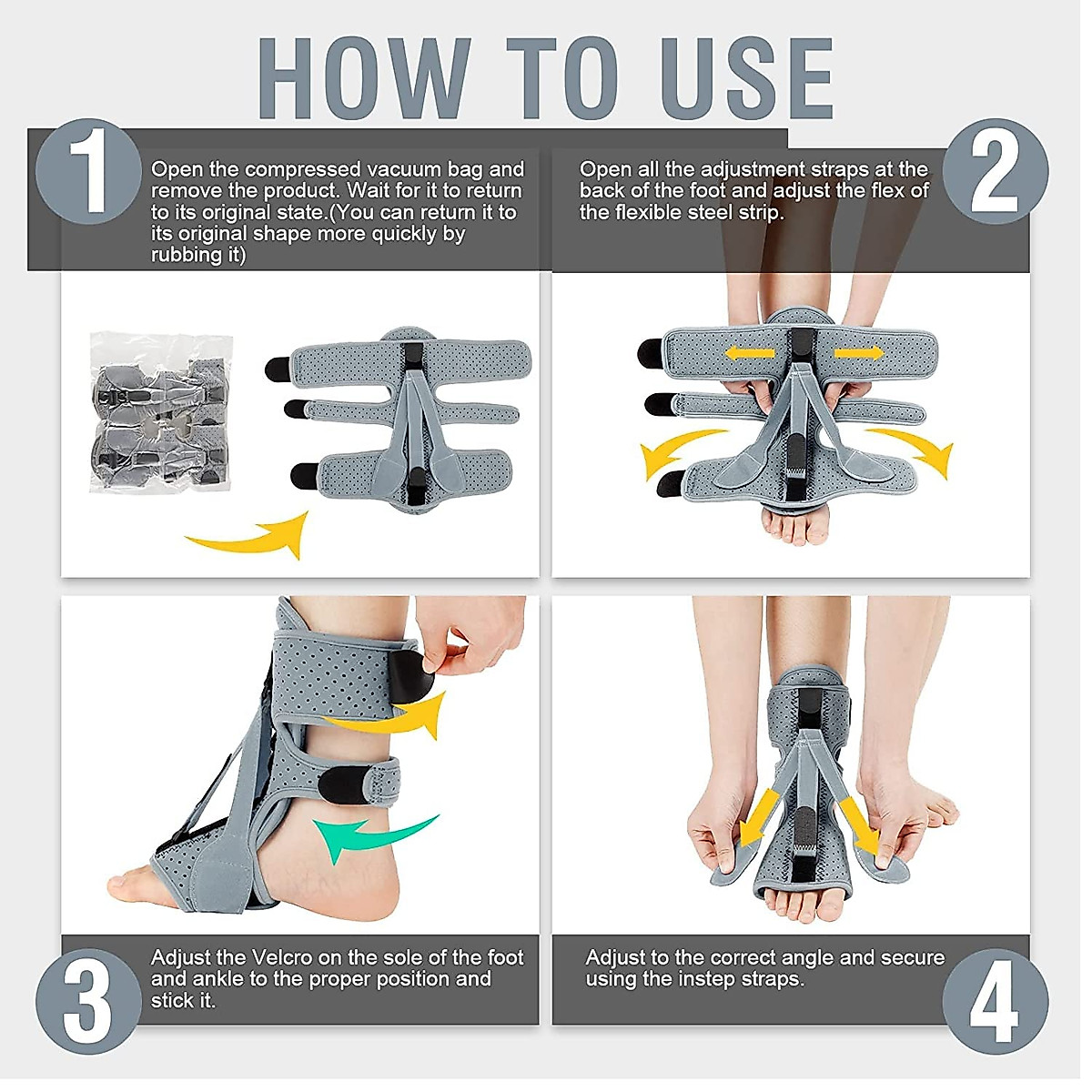 HOW TO USE

1

Open the compressed vacuum bag and remove the product. Wait for it to return to its original state.(You can return it to its original shape more quickly by rubbing it)

2

Open all the adjustment straps at the back of the foot and adjust the flex of the flexible steel strip.

3

Adjust the Velcro on the sole of the foot and ankle to the proper position and stick it.

4

Adjust to the correct angle and secure using the instep straps.