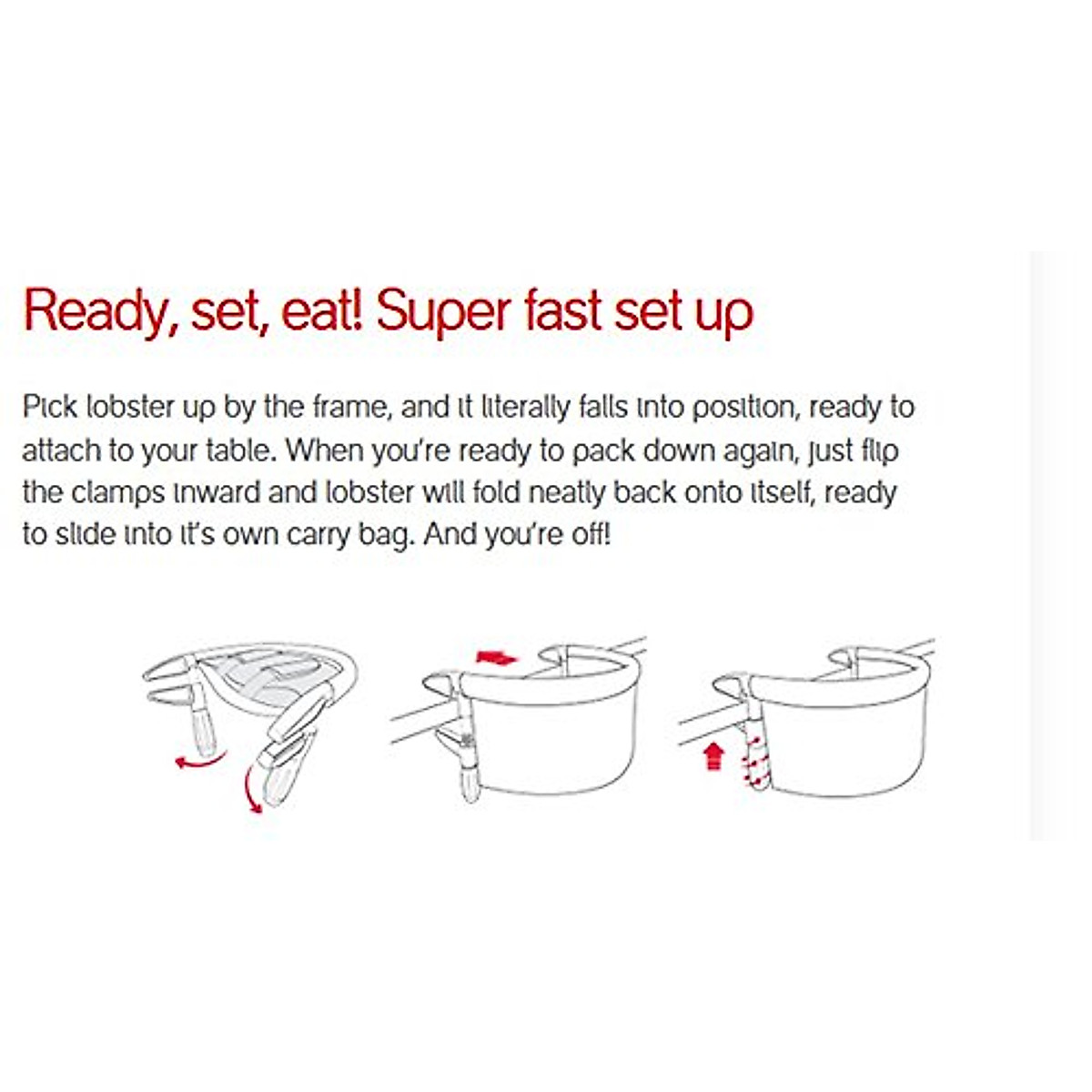 Ready, set, eat! Super fast set up

Pick lobster up by the frame, and it literally falls into position, ready to attach to your table. When you're ready to pack down again, just flip the clamps inward and lobster will fold neatly back onto itself, ready to slide into it's own carry bag. And you're off!