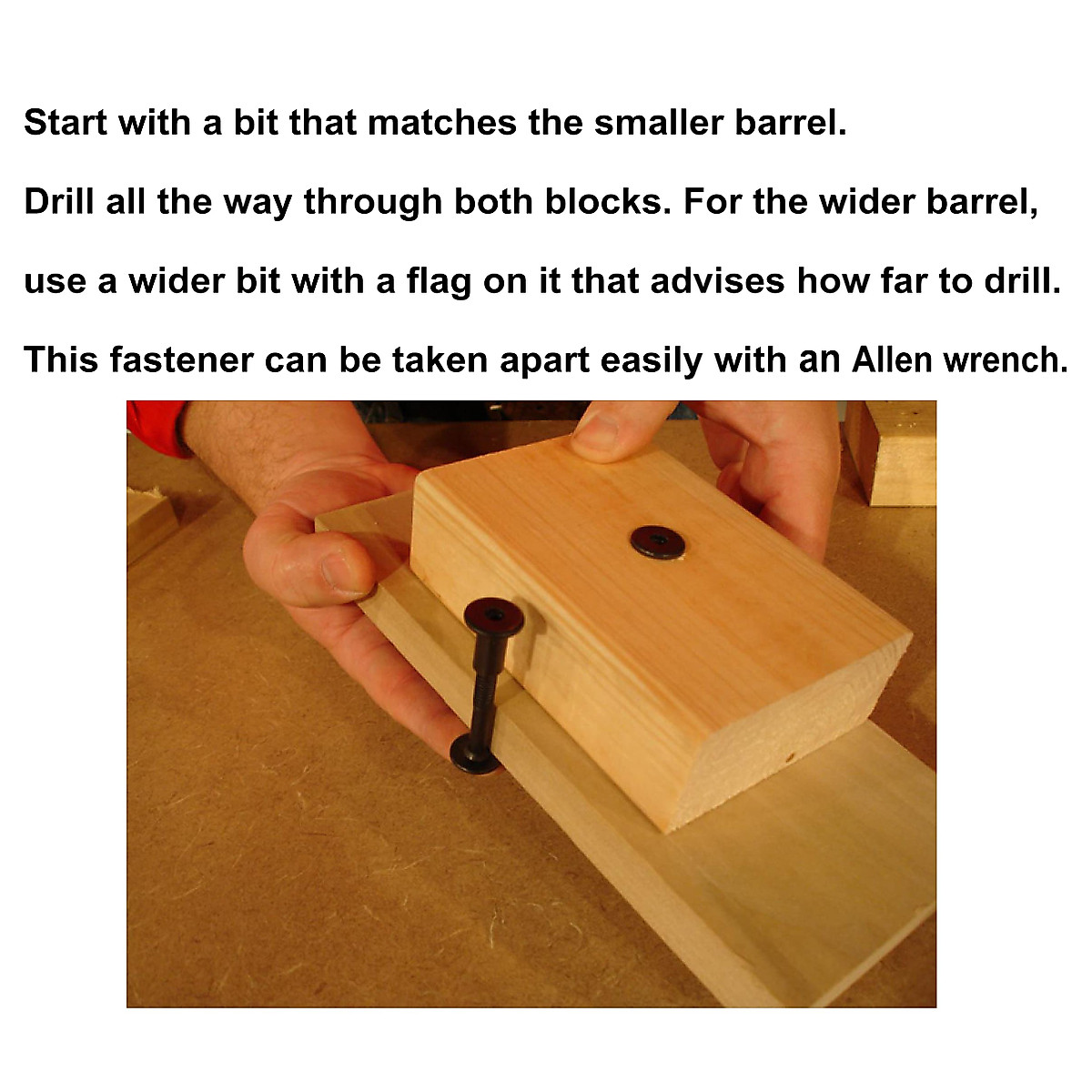 Start with a bit that matches the smaller barrel.

Drill all the way through both blocks. For the wider barrel,

use a wider bit with a flag on it that advises how far to drill.

This fastener can be taken apart easily with an Allen wrench.