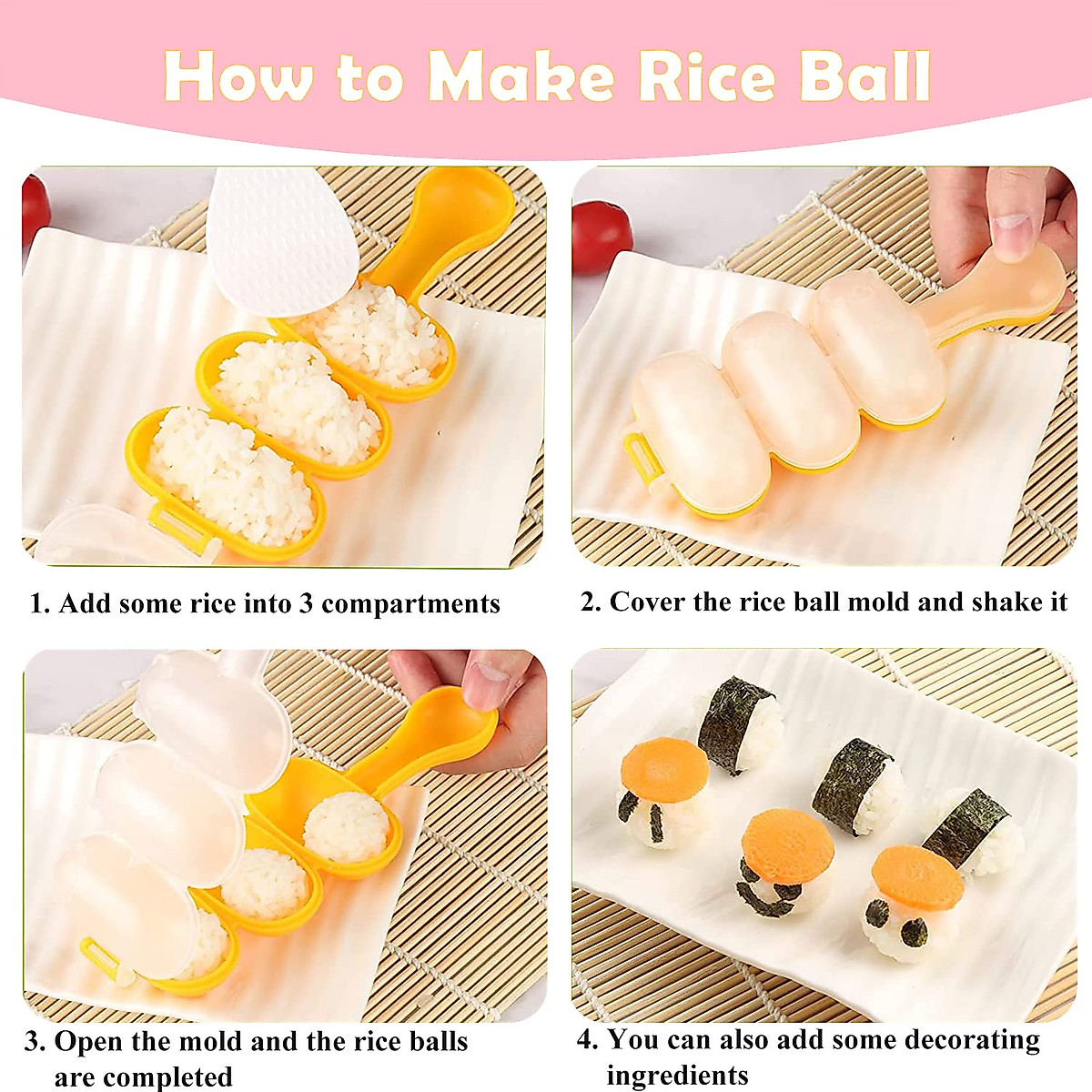 How to Make Rice Ball

1. Add some rice into 3 compartments

2. Cover the rice ball mold and shake it

3. Open the mold and the rice balls are completed

4. You can also add some decorating ingredients