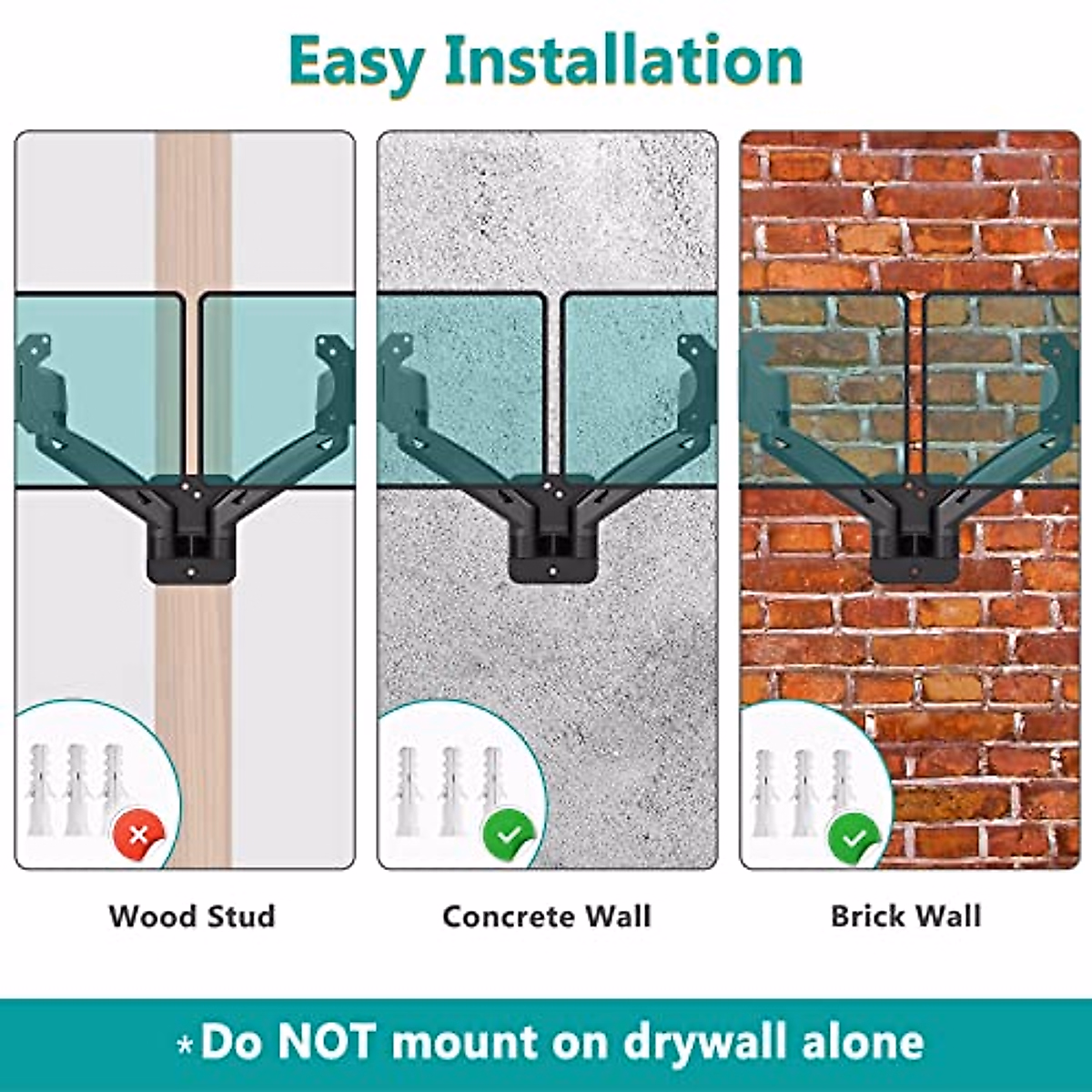 Easy Installation

Wood Stud

Concrete Wall

Brick Wall

*Do NOT mount on drywall alone