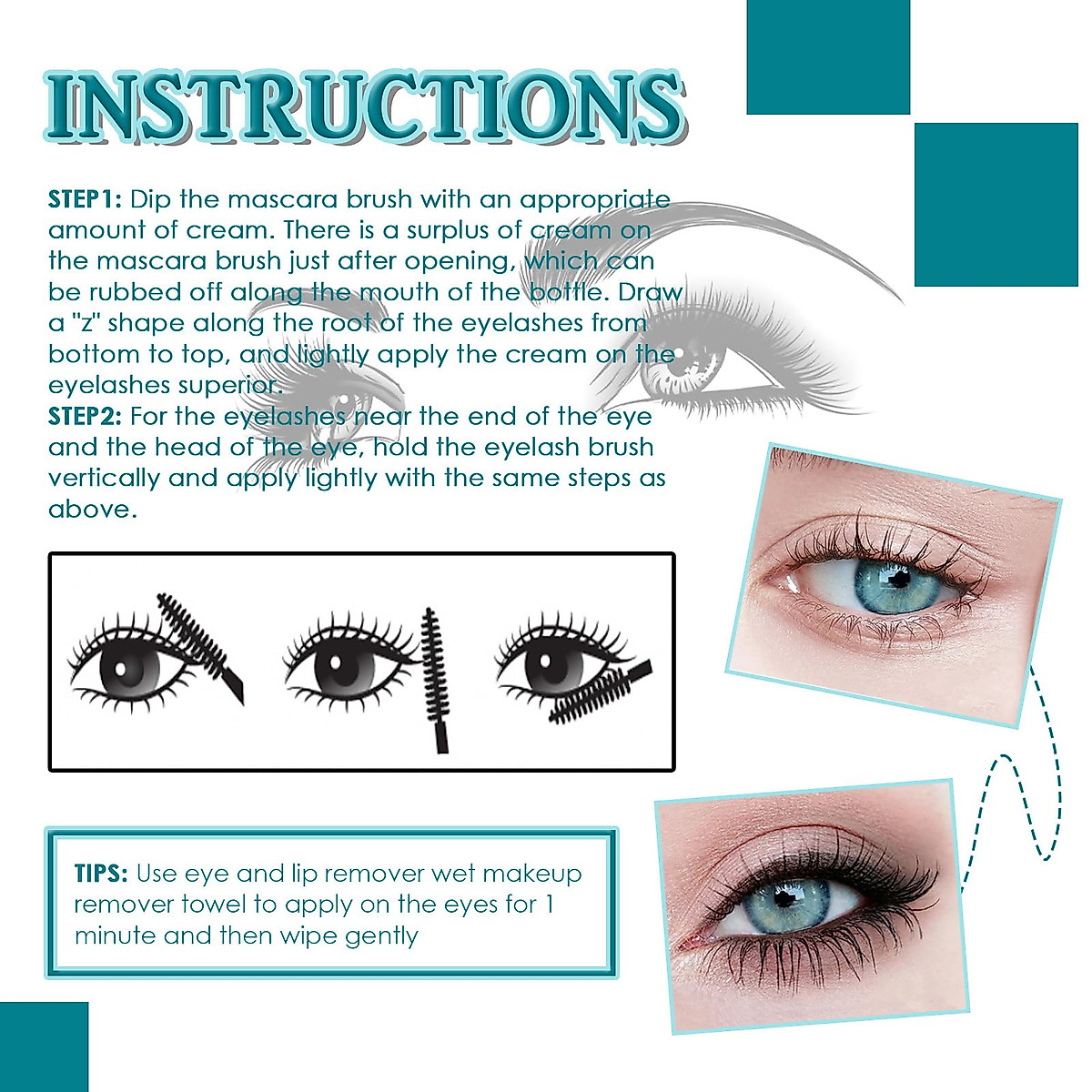 INSTRUCTIONS

STEP1: Dip the mascara brush with an appropriate amount of cream. There is a surplus of cream on the mascara brush just after opening, which can be rubbed off along the mouth of the bottle. Draw a "z" shape along the root of the eyelashes from bottom to top, and lightly apply the cream on the eyelashes superior.
STEP2: For the eyelashes near the end of the eye and the head of the eye, hold the eyelash brush vertically and apply lightly with the same steps as above.

TIPS: Use eye and lip remover wet makeup remover towel to apply on the eyes for 1 minute and then wipe gently