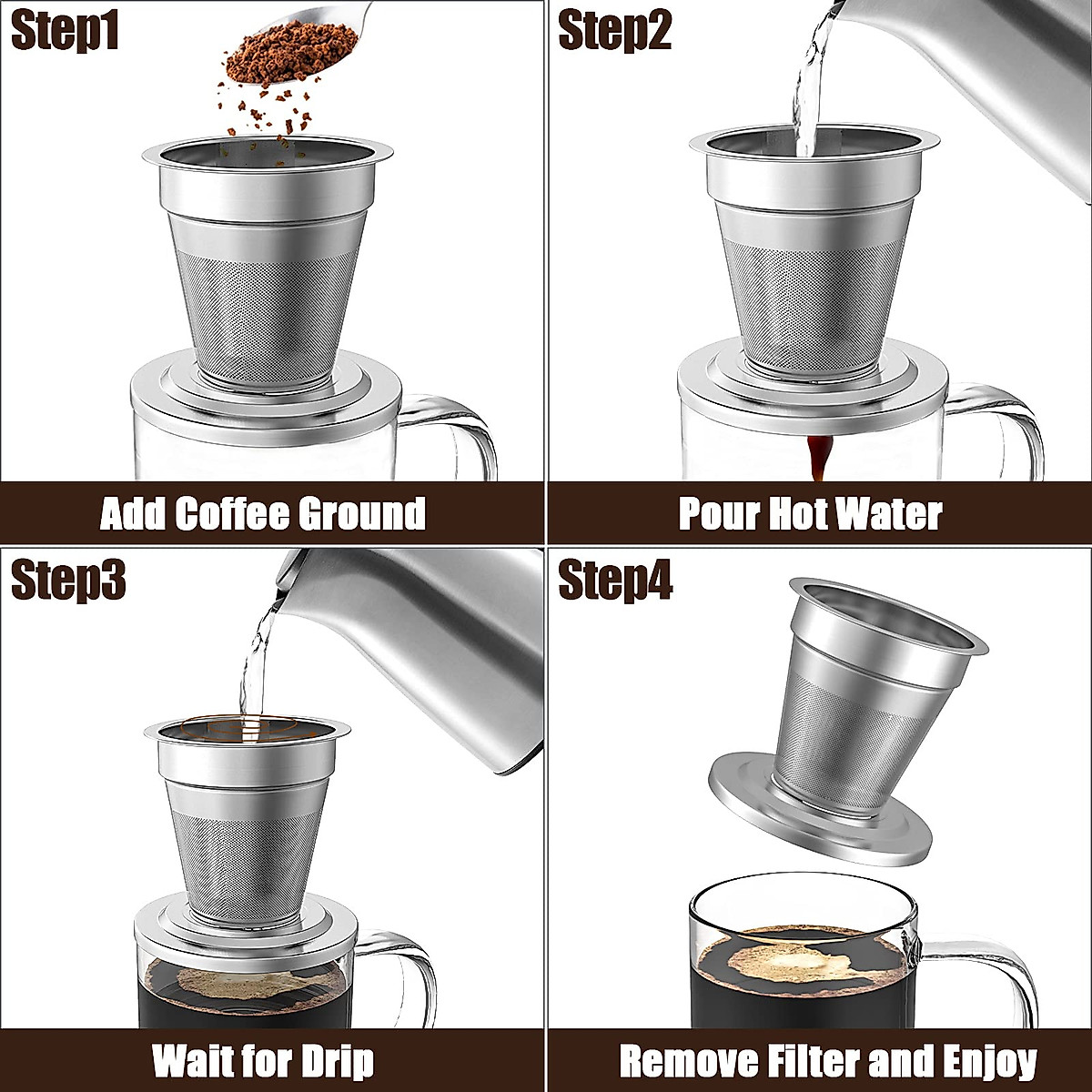 Step1

Add Coffee Ground

Step2

Pour Hot Water

Step3

Wait for Drip

Step4

Remove Filter and Enjoy