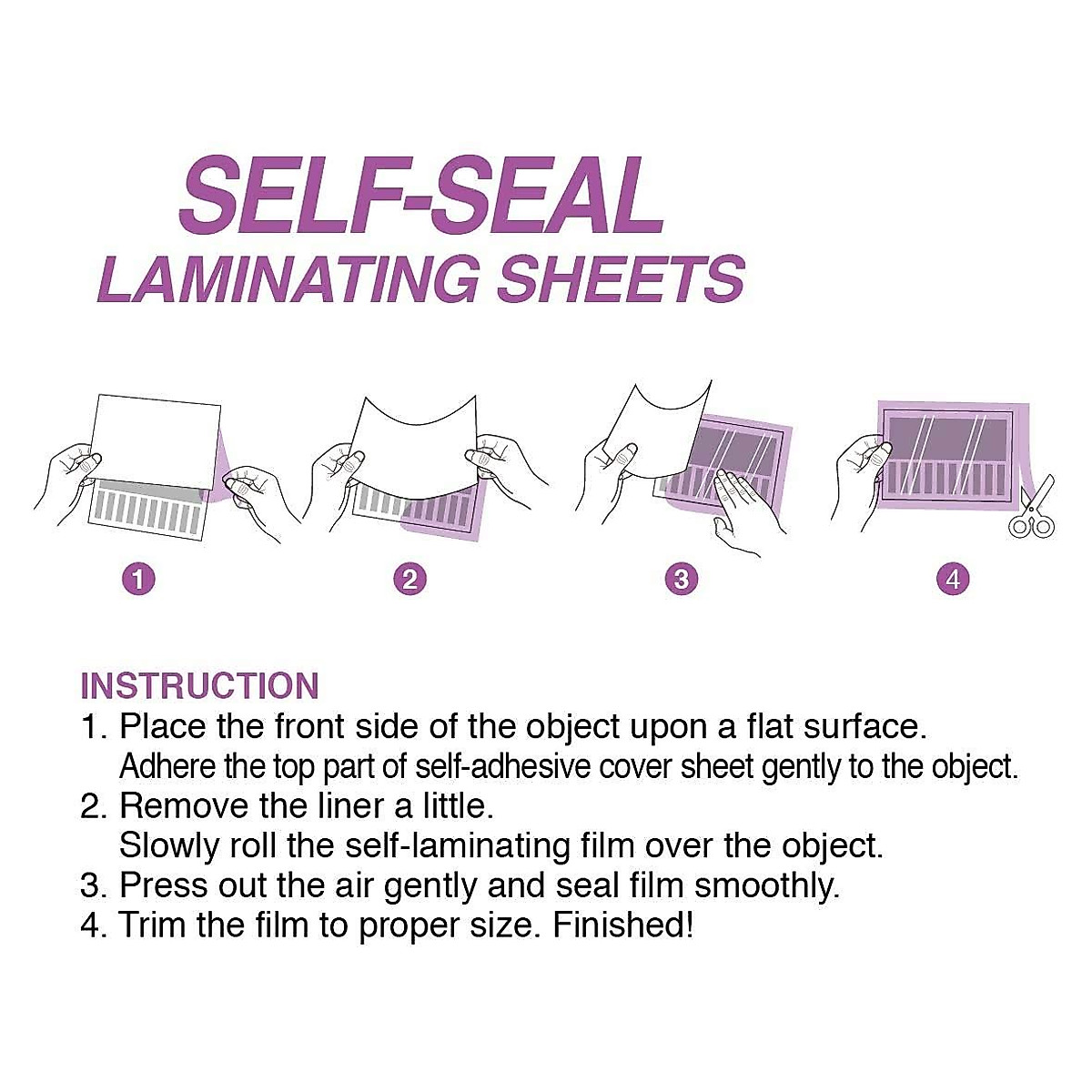 SELF-SEAL
LAMINATING SHEETS

1

2

3

4

INSTRUCTION
1. Place the front side of the object upon a flat surface.
Adhere the top part of self-adhesive cover sheet gently to the object.
2. Remove the liner a little.
Slowly roll the self-laminating film over the object.
3. Press out the air gently and seal film smoothly.
4. Trim the film to proper size. Finished!